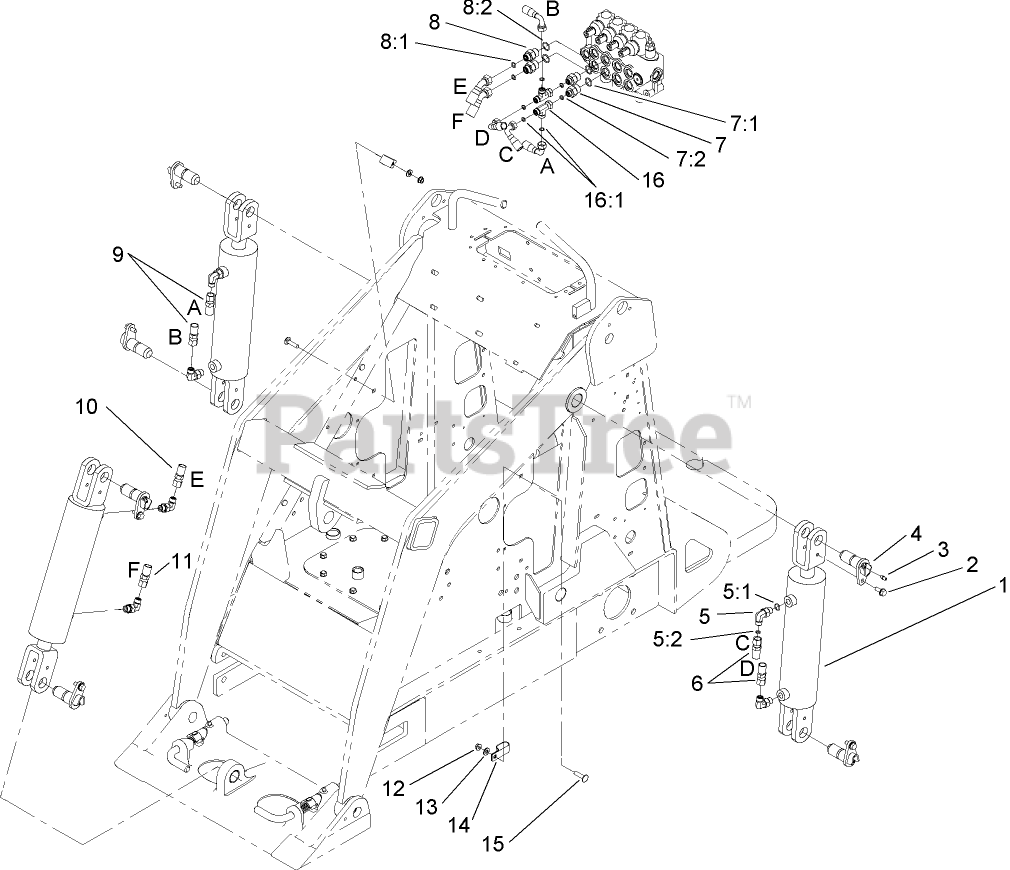 8:2
B
8
8:1
E
F
D
C
A
7:1
7
7:2
16
16:1
9
A
B
10
E
F
11
PartsTree™
4
3
2
1
5:1
5
5:2
C
D
6
12
13
14
15