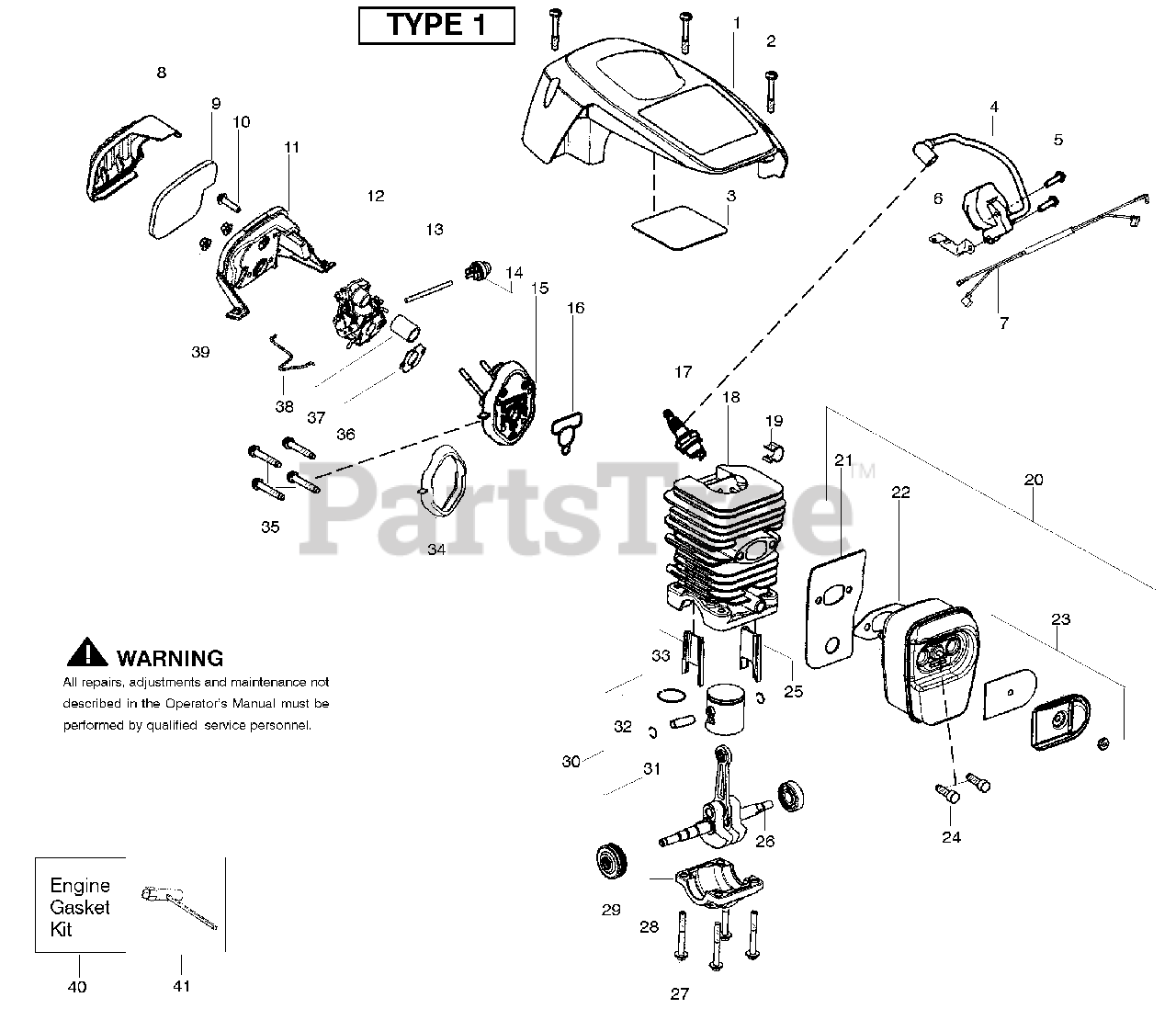 TYPE 1

1
2
3
4
5
6
7
8
9
10
11
12
13
14
15
16
17
18
19
20
21
22
23
24
25
26
27
28
29
30
31
32
33
34
35
36
37
38
39

PartsTree™

WARNING
All repairs, adjustments and maintenance not described in the Operator's Manual must be performed by qualified service personnel.

Engine Gasket Kit

40
41