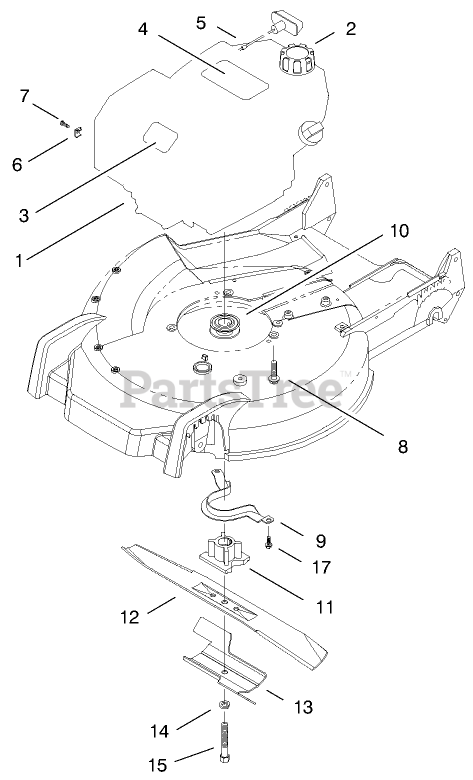 5
4
2
7
6
3
1
10
PartsTree™
8
9
17
11
12
13
14
15