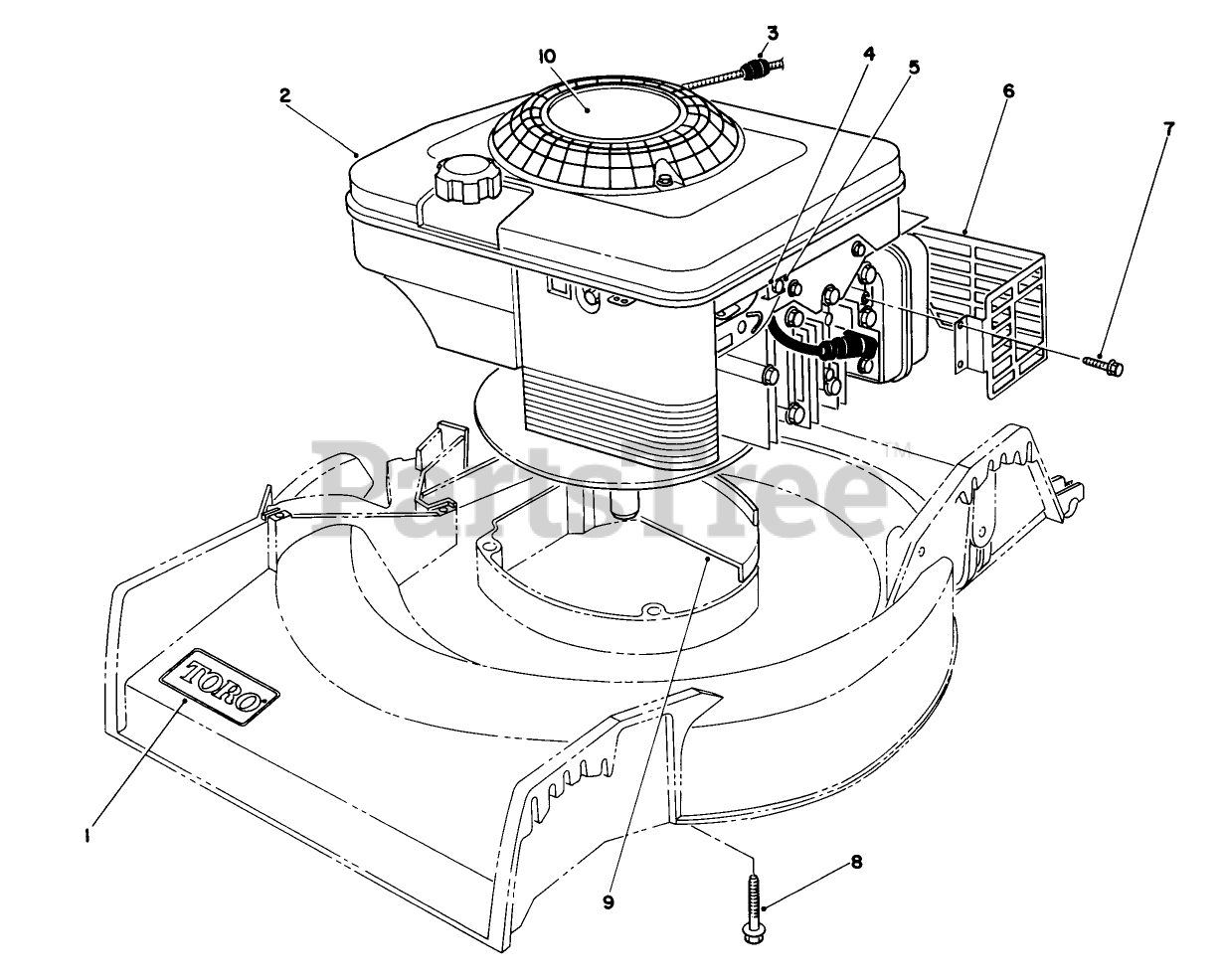 3
10
4
5
2
6
7
PartsTree™
TORO
1
9
8