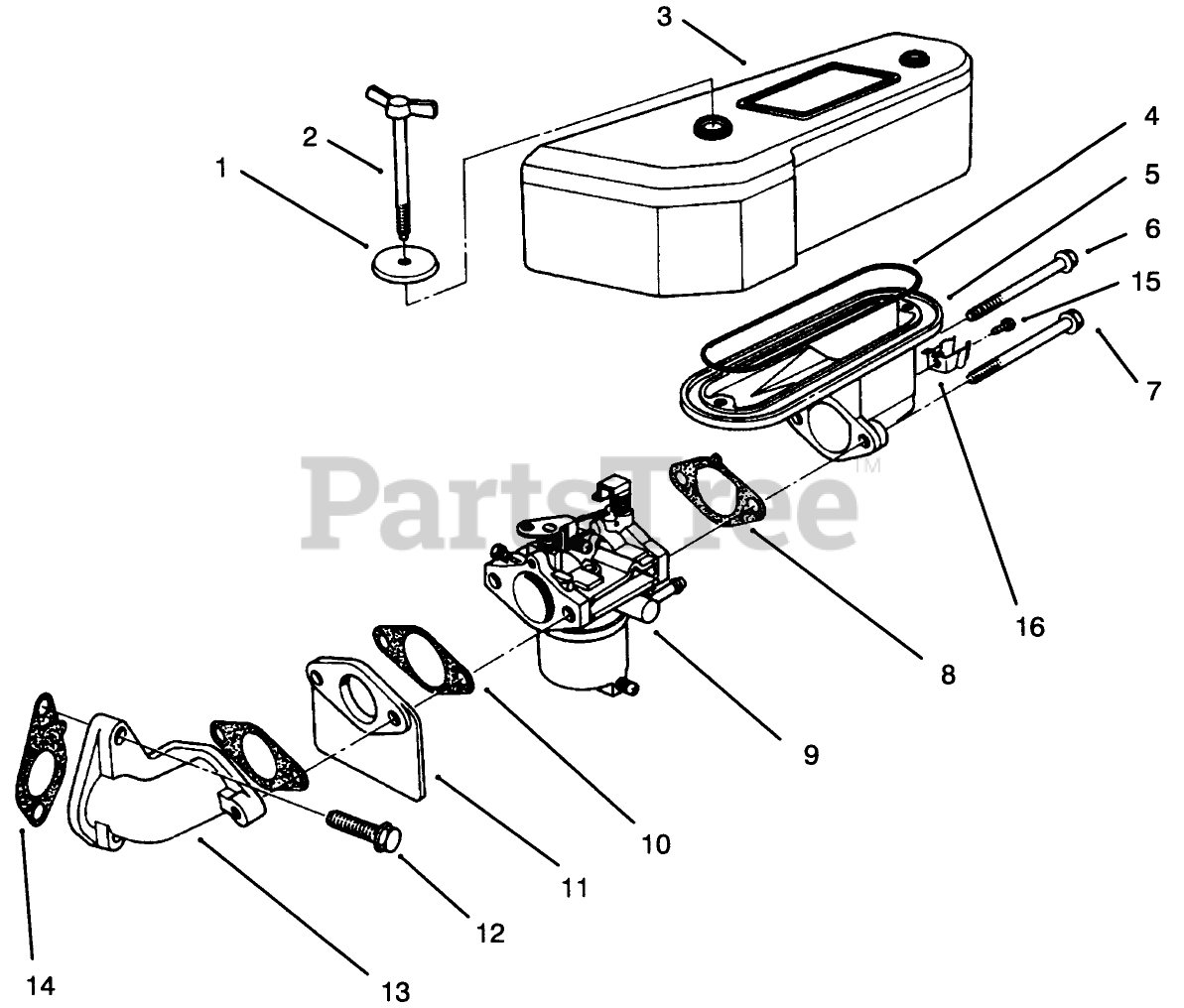 3
2
1
4
5
6
15
7
PartsTree™
16
8
9
10
11
12
13
14