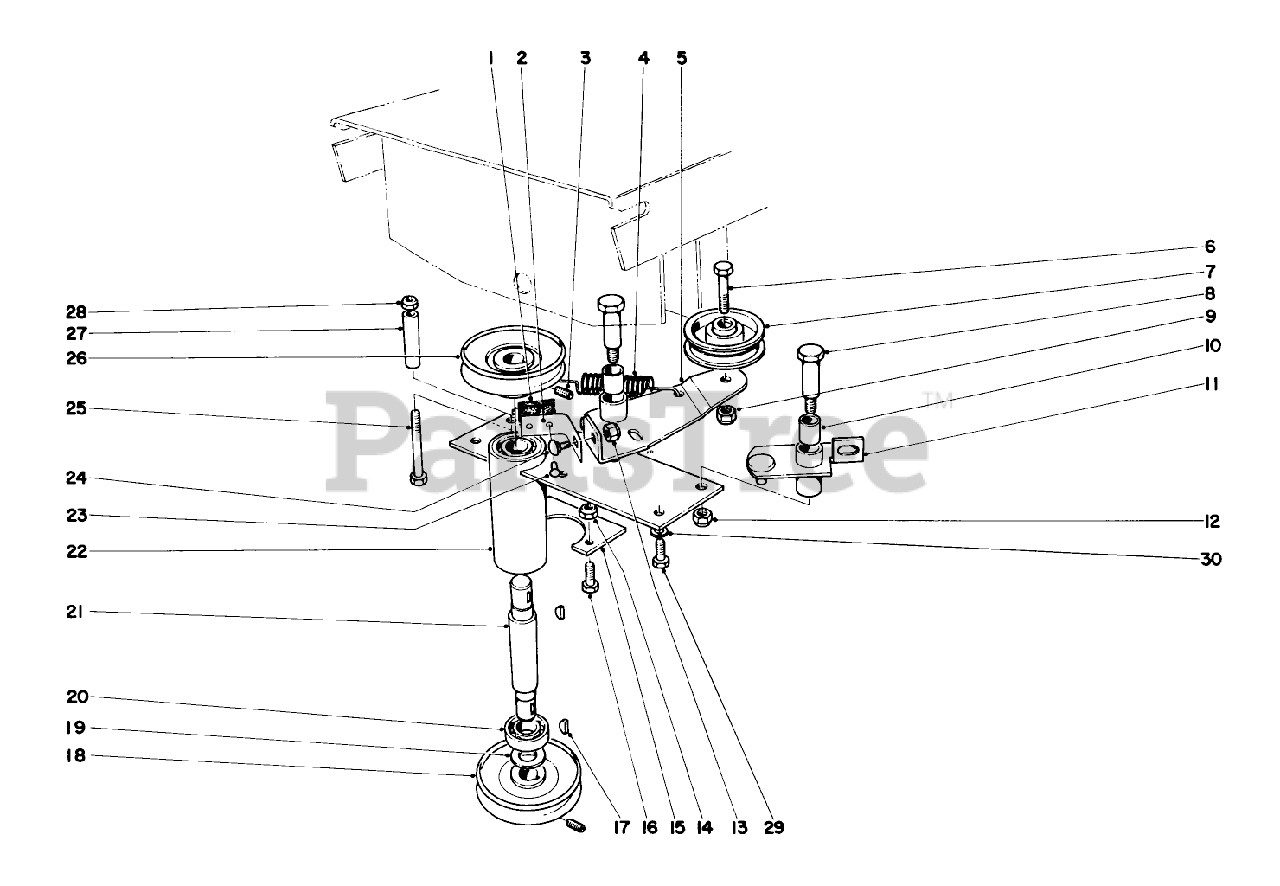 1
2
3
4
5
6
7
8
9
10
11
12
30
28
27
26
25
24
23
22
21
20
19
18
17
16
15
14
13
29
PartsTree™