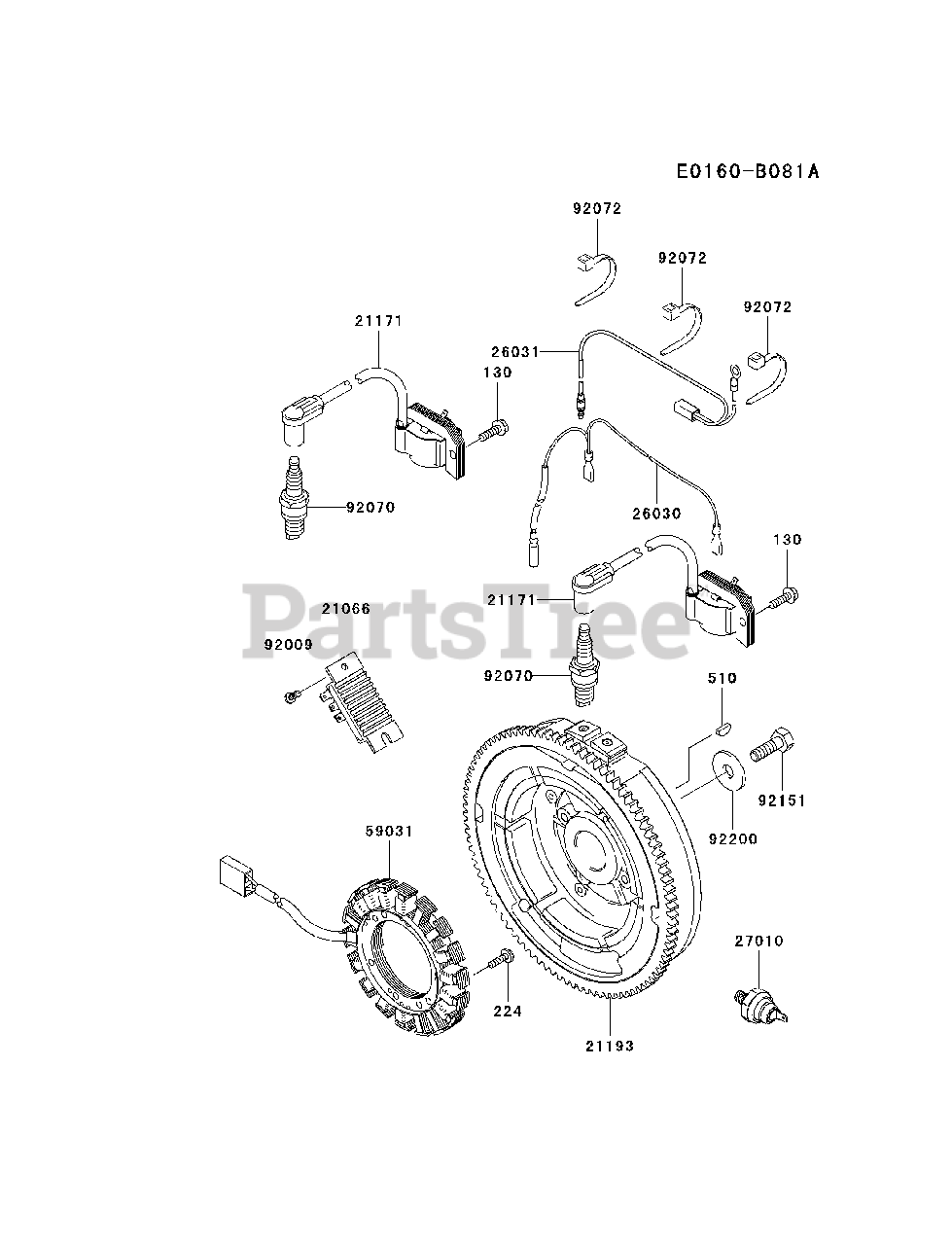 E0160-B081A

92072
92072
92072
21171
26031
130
92070
26030
130
21171
21066
92009
92070
510
92151
92200
59031
27010
224
21193

PartsTree