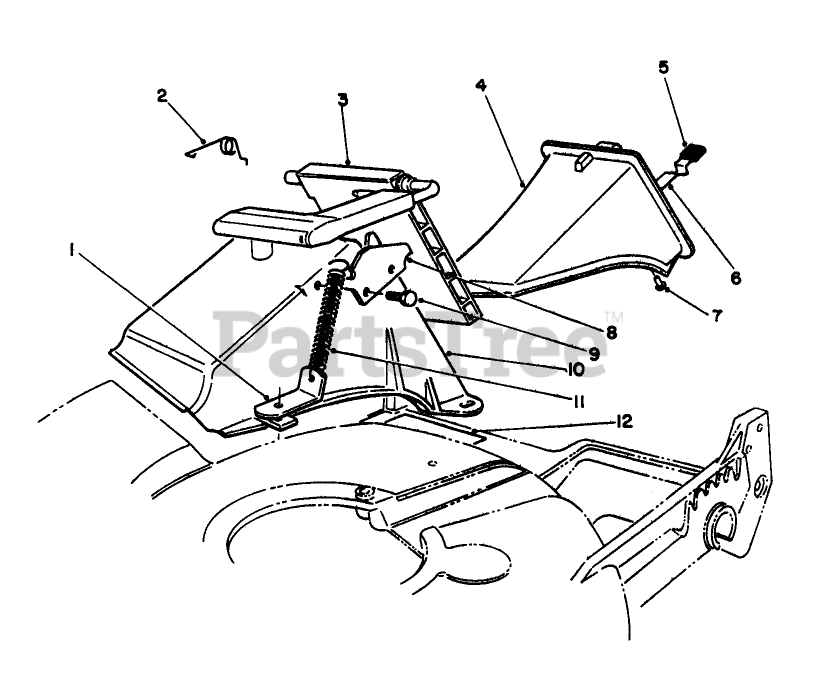 2
3
4
5
1
6
7
8
9
10
11
12
PartsTree™