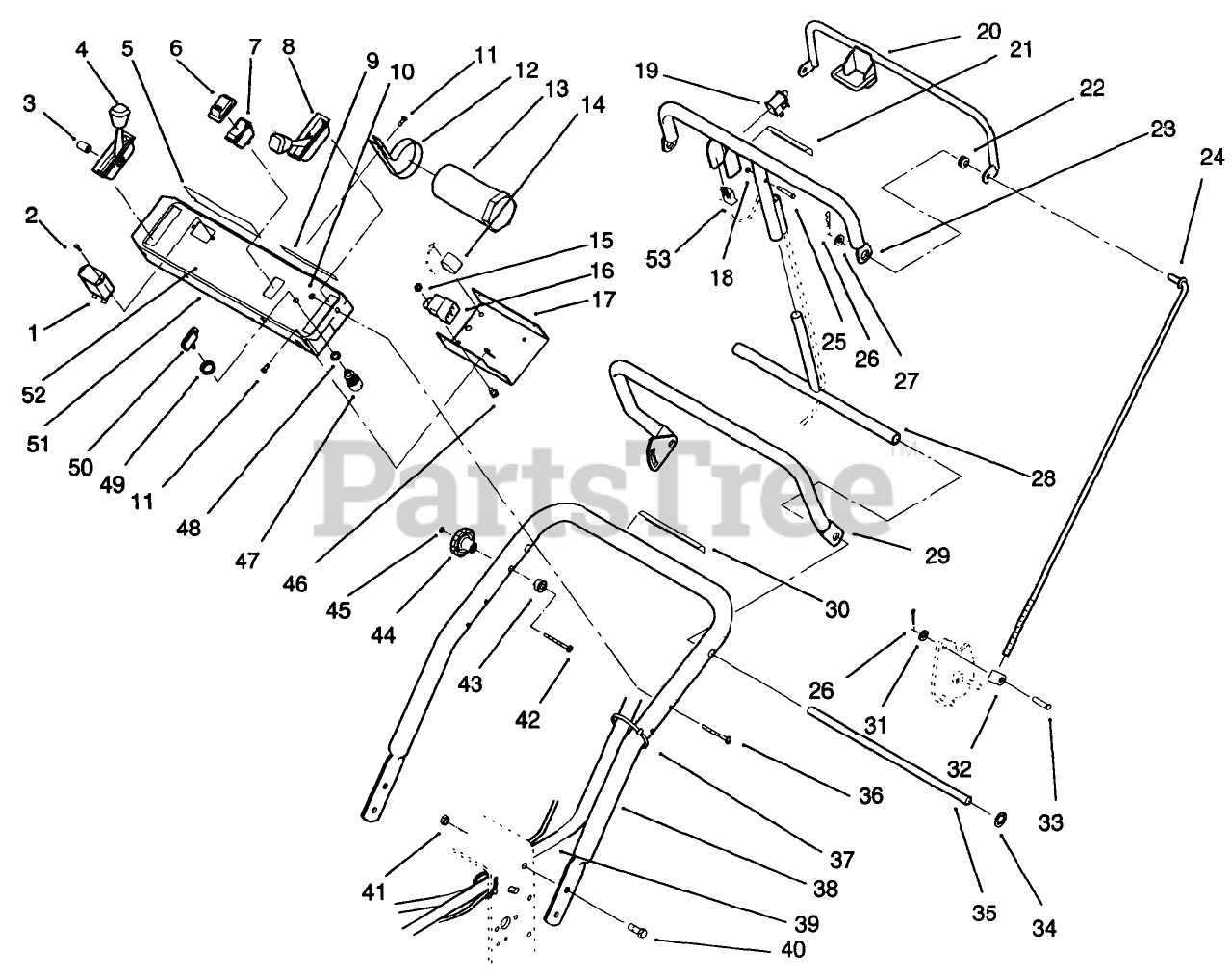 4 5 6 7 8 9 10 11 12 13 14
3
2
1
52
51
50
49
11
48
47
46
15
16
17
19
20
21
22
23
24
53
18
25
26
27
28
29
30
45
44
43
42
26
31
32
33
36
37
38
39
40
41
35
34

PartsTree™