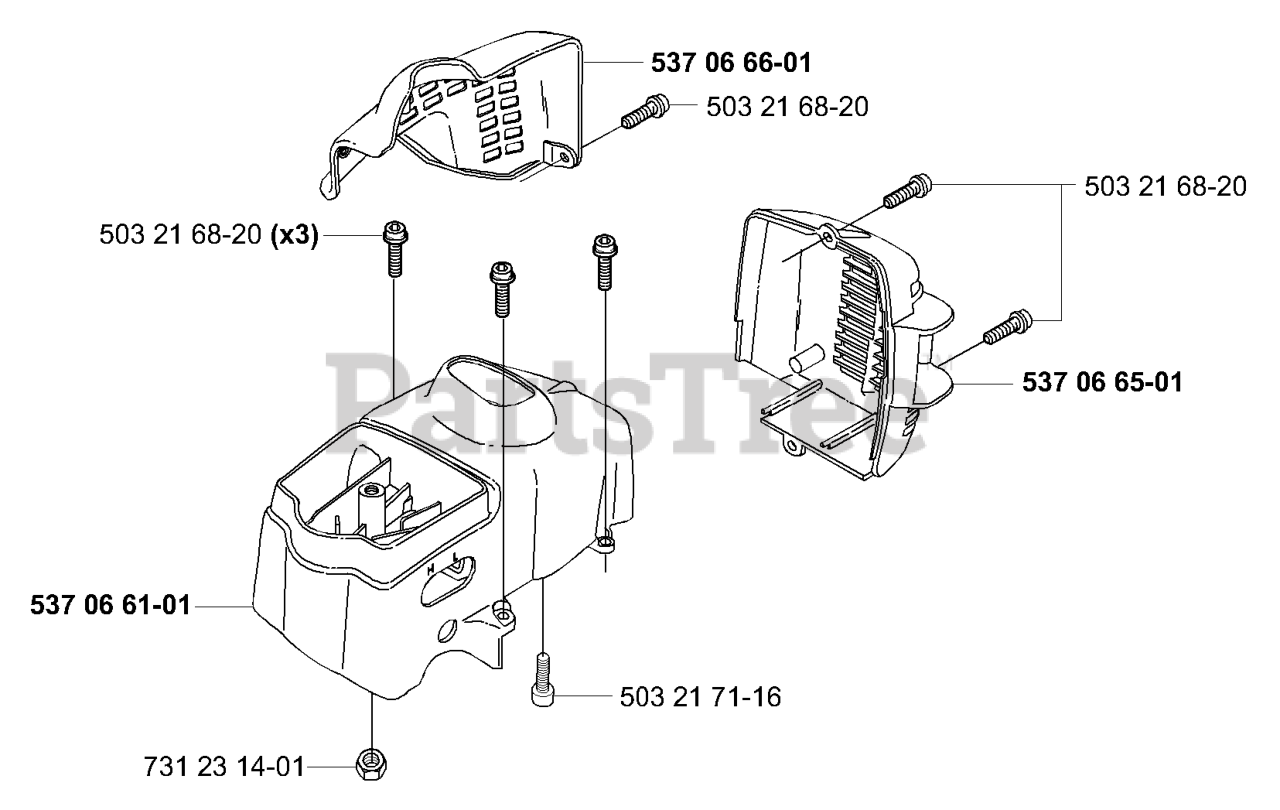 537 06 66-01

503 21 68-20

503 21 68-20

503 21 68-20 (x3)

PartsTree

537 06 65-01

H L

537 06 61-01

503 21 71-16

731 23 14-01