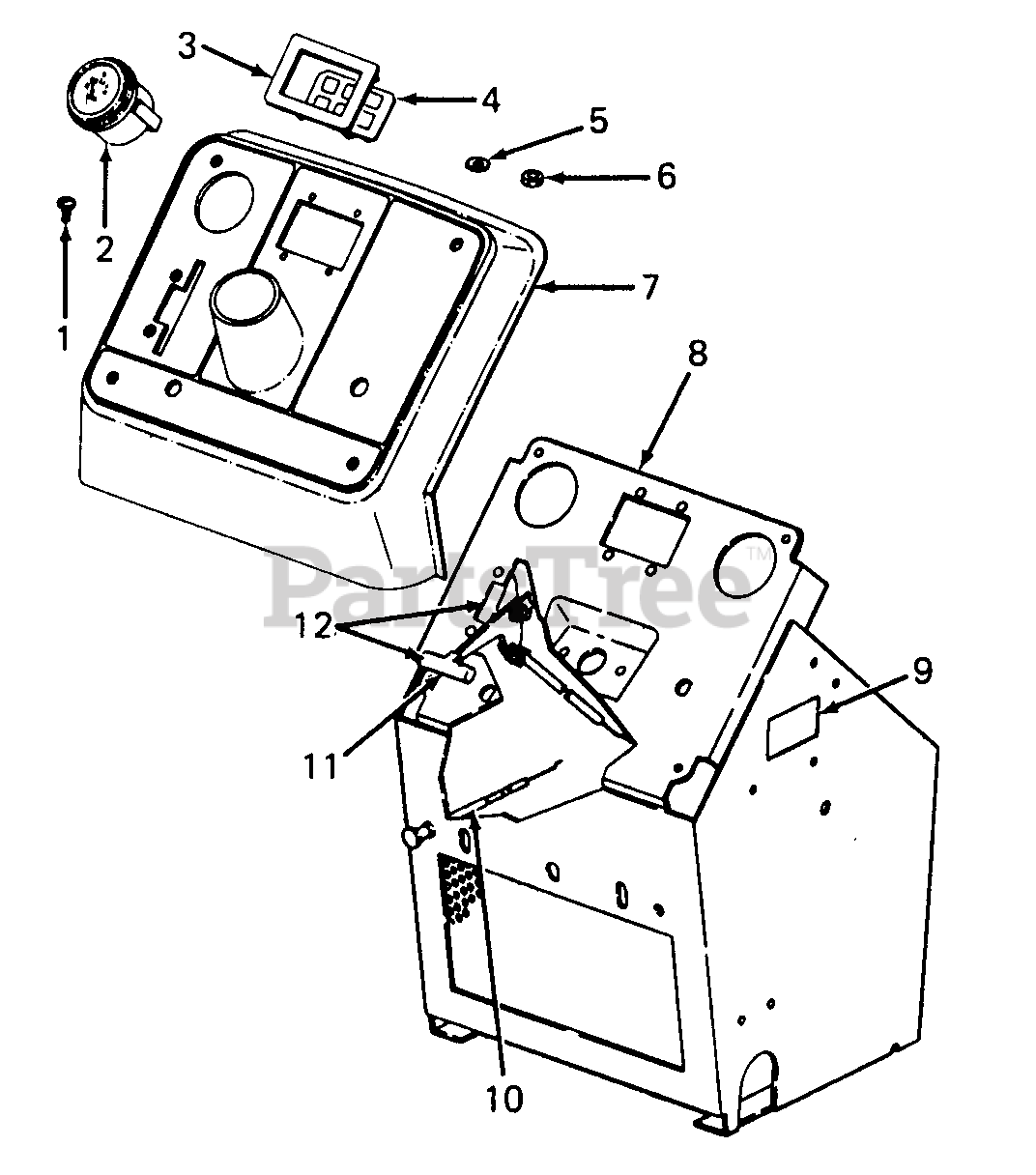 3
4
5
6
2
1
7
8
PartsTree™
12
9
11
10