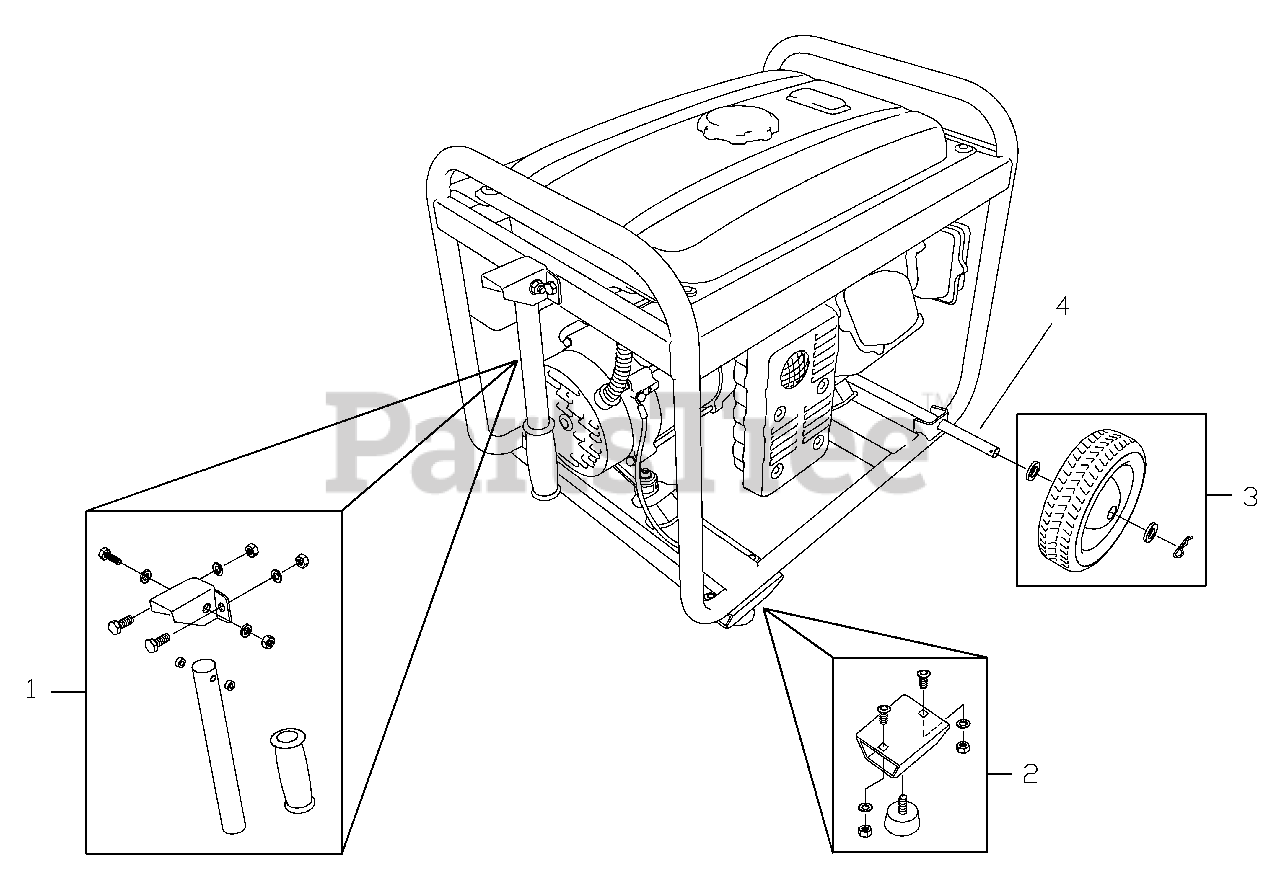 PartsTree™

4

3

1

2