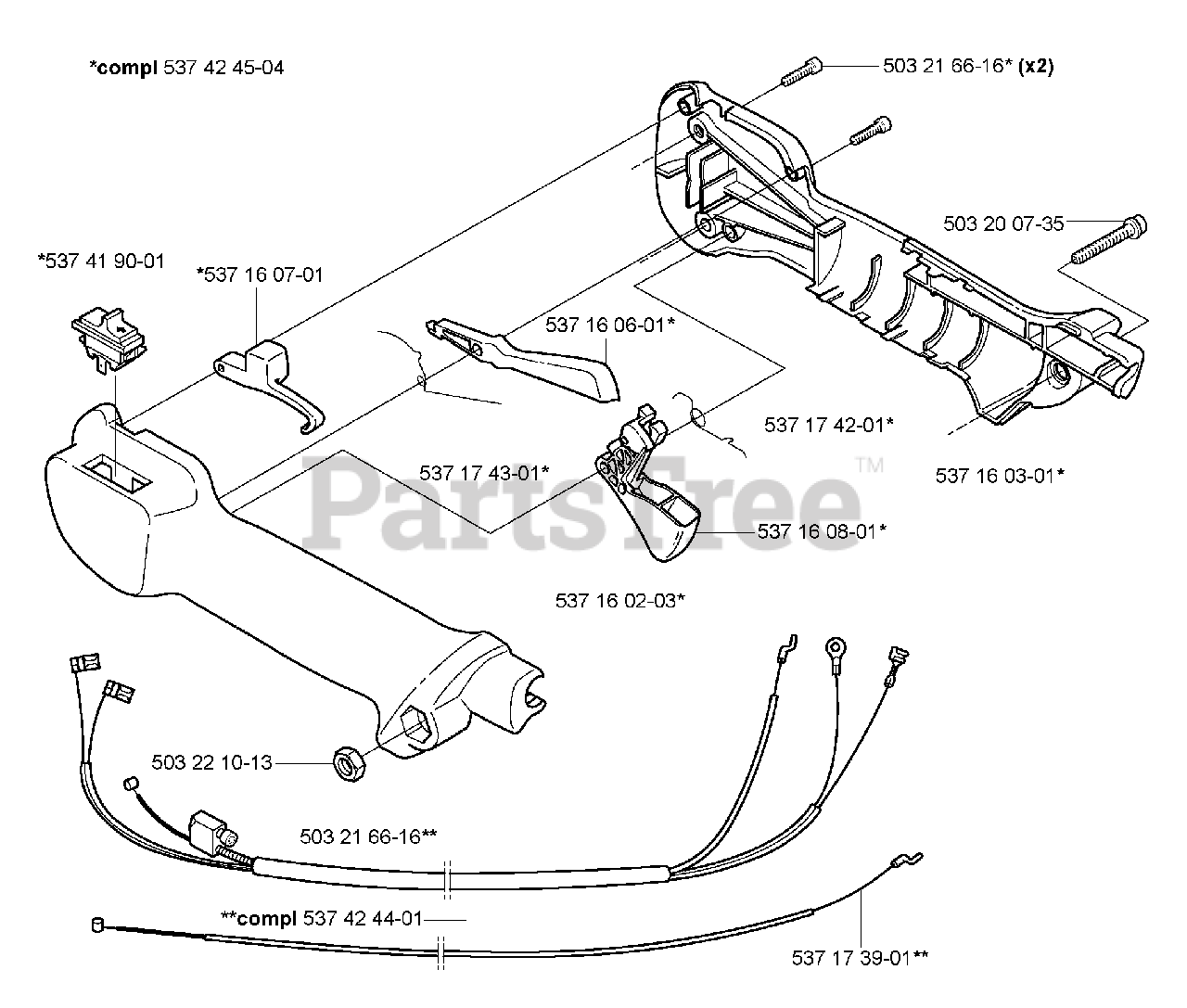 *compl 537 42 45-04

503 21 66-16* (x2)

503 20 07-35

*537 41 90-01

*537 16 07-01

537 16 06-01*

537 17 42-01*

537 17 43-01*

537 16 03-01*

PartsTree™

537 16 08-01*

537 16 02-03*

503 22 10-13

503 21 66-16**

**compl 537 42 44-01

537 17 39-01**