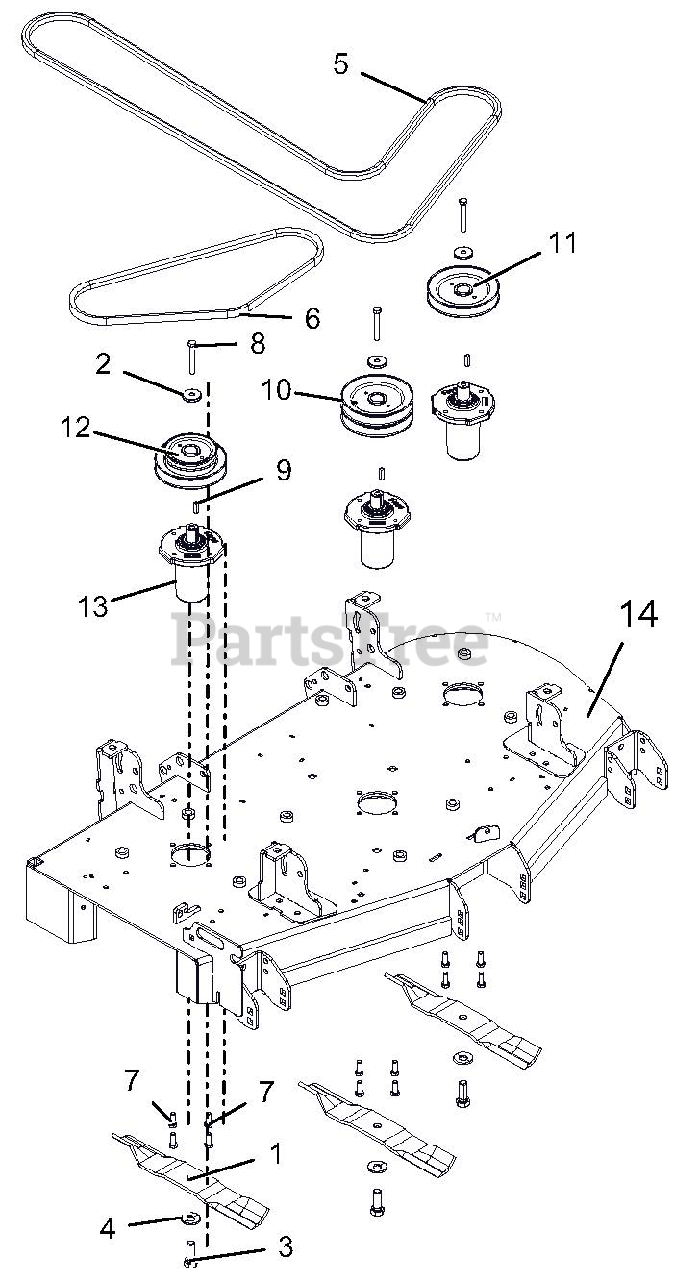 5
11
6
8
2
10
12
9
13
PartsTree™
14
7
7
1
4
3