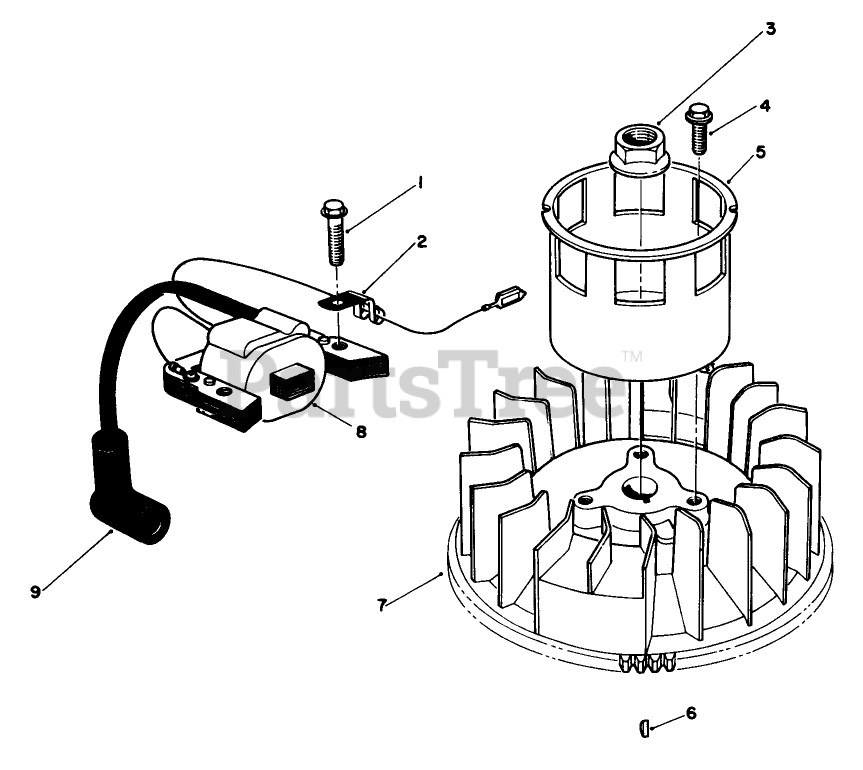 3
4
5
1
2
PartsTree™
8
9
7
6