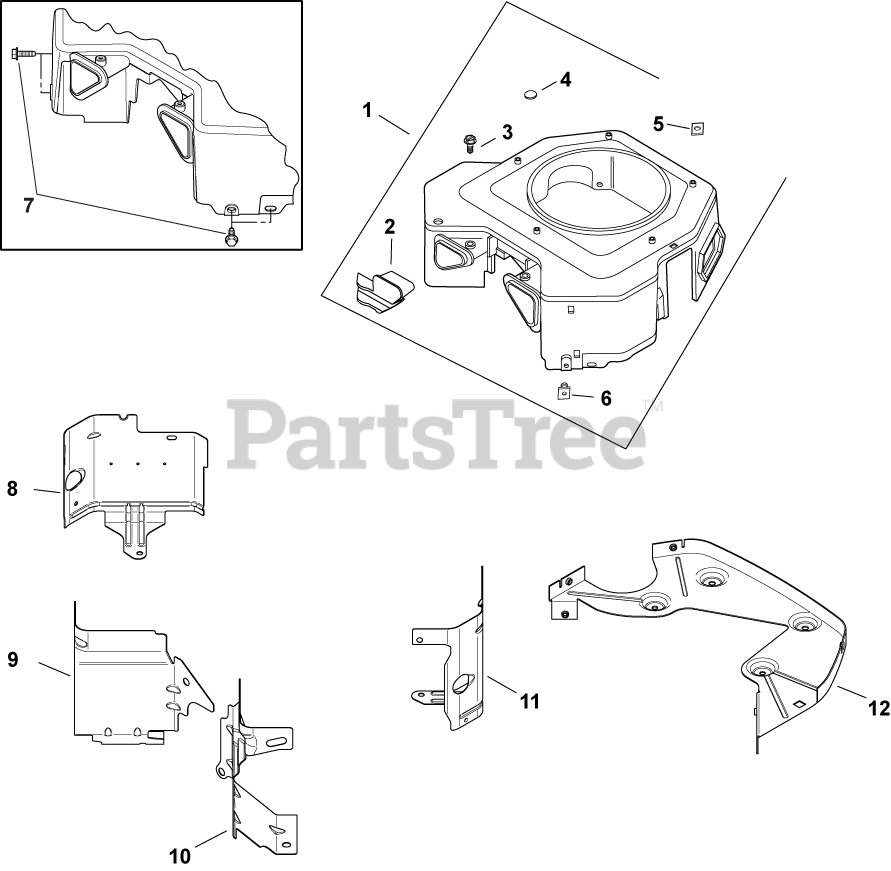 7

1

4

3

5

2

6

PartsTree™

8

9

10

11

12