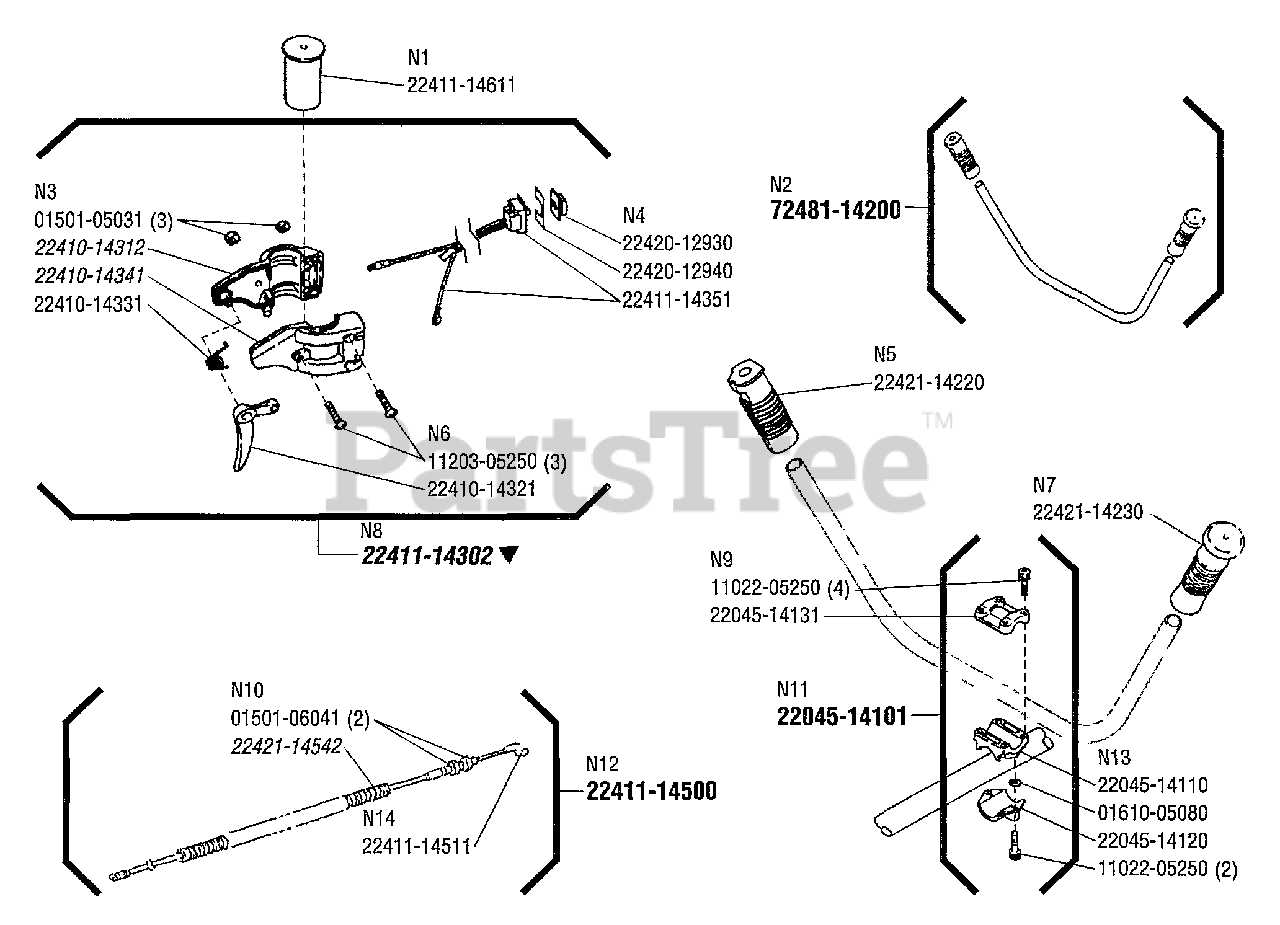 N1
22411-14611

N3
01501-05031 (3)
22410-14312
22410-14341
22410-14331

N4
22420-12930
22420-12940
22411-14351

N6
11203-05250 (3)
22410-14321

N8
22411-14302 ▼

N2
72481-14200

N5
22421-14220

PartsTree™

N7
22421-14230

N9
11022-05250 (4)
22045-14131

N11
22045-14101

N13
22045-14110
01610-05080
22045-14120
11022-05250 (2)

N10
01501-06041 (2)
22421-14542
N14
22411-14511

N12
22411-14500