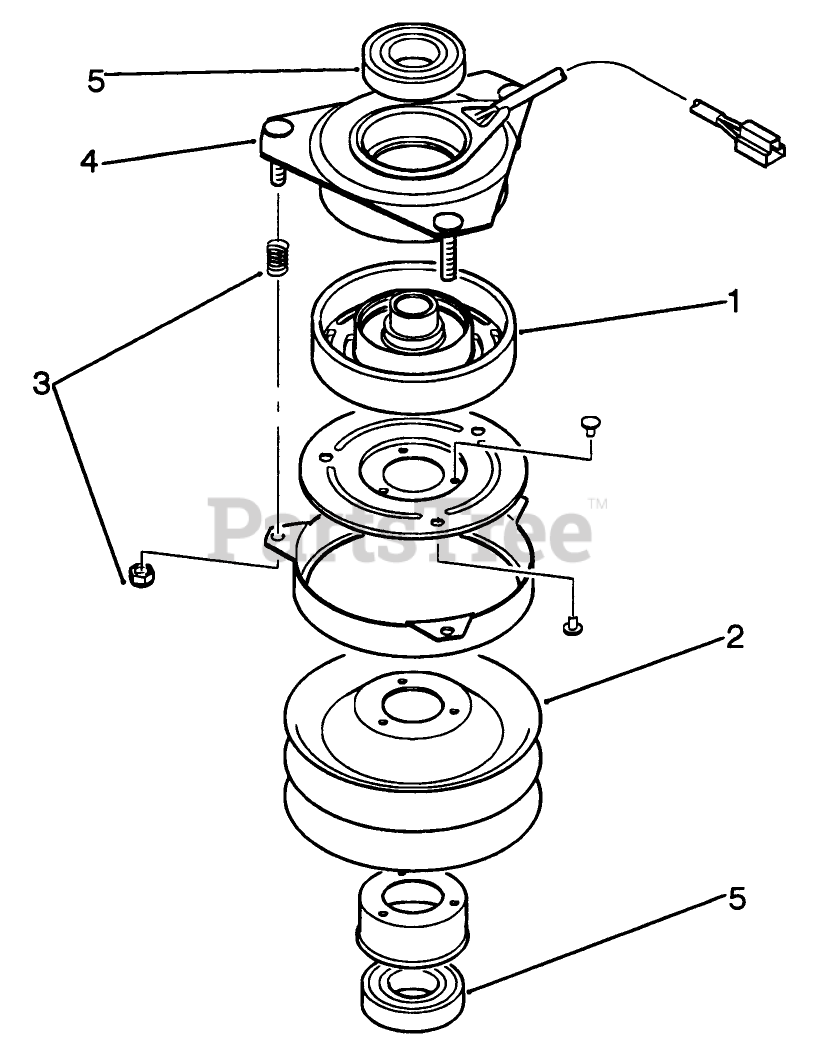 5
4
1
3
PartsTree™
2
5