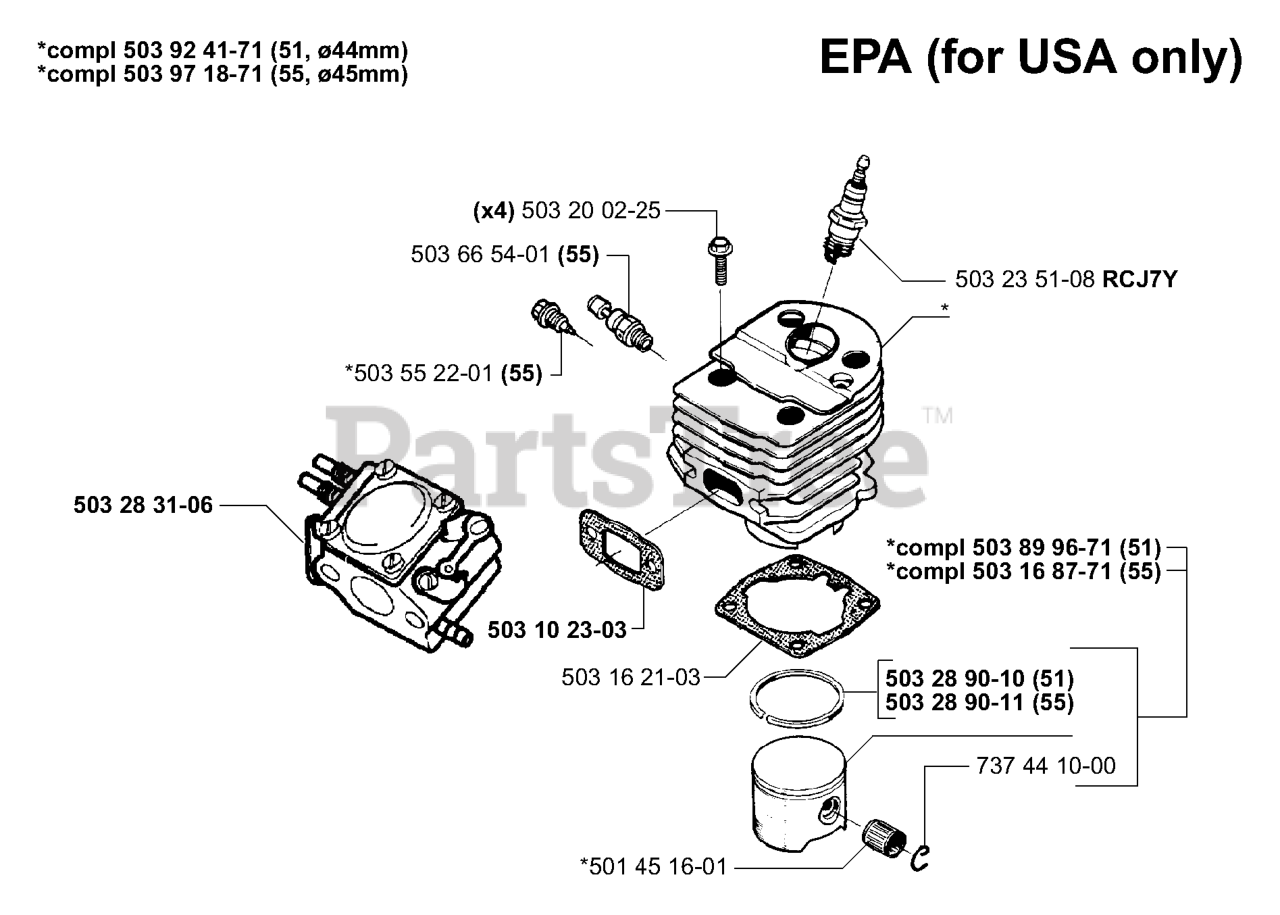 *compl 503 92 41-71 (51, ø44mm)
*compl 503 97 18-71 (55, ø45mm)

EPA (for USA only)

(x4) 503 20 02-25

503 66 54-01 (55)

503 23 51-08 RCJ7Y

*

*503 55 22-01 (55)

PartsTree™

503 28 31-06

*compl 503 89 96-71 (51)
*compl 503 16 87-71 (55)

503 10 23-03

503 16 21-03

503 28 90-10 (51)
503 28 90-11 (55)

737 44 10-00

*501 45 16-01