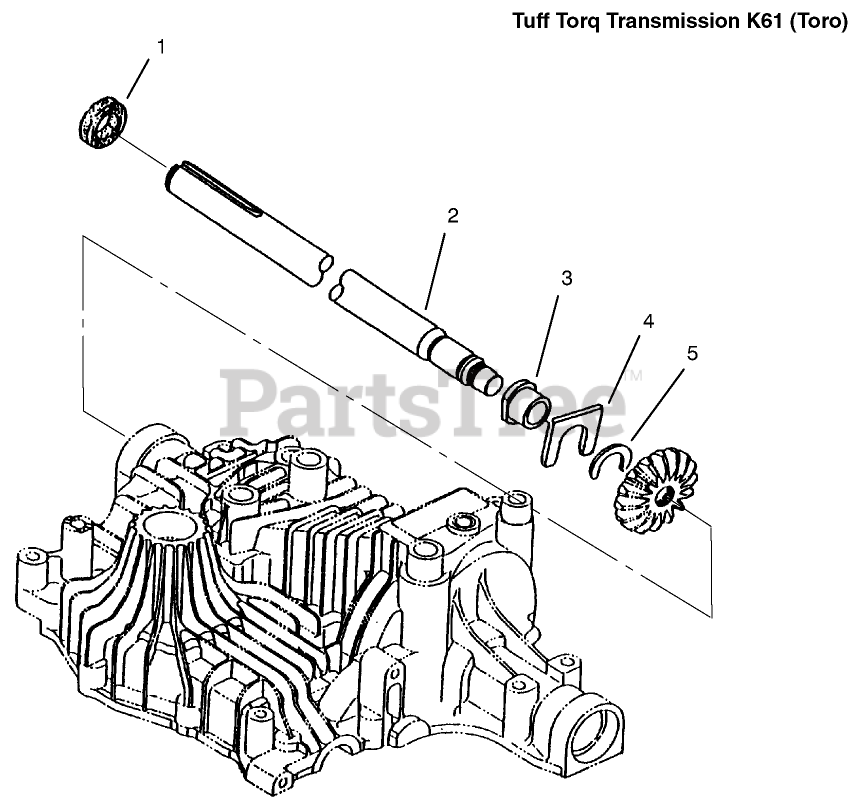 Tuff Torq Transmission K61 (Toro)

1

2

3

4

5

PartsTree™