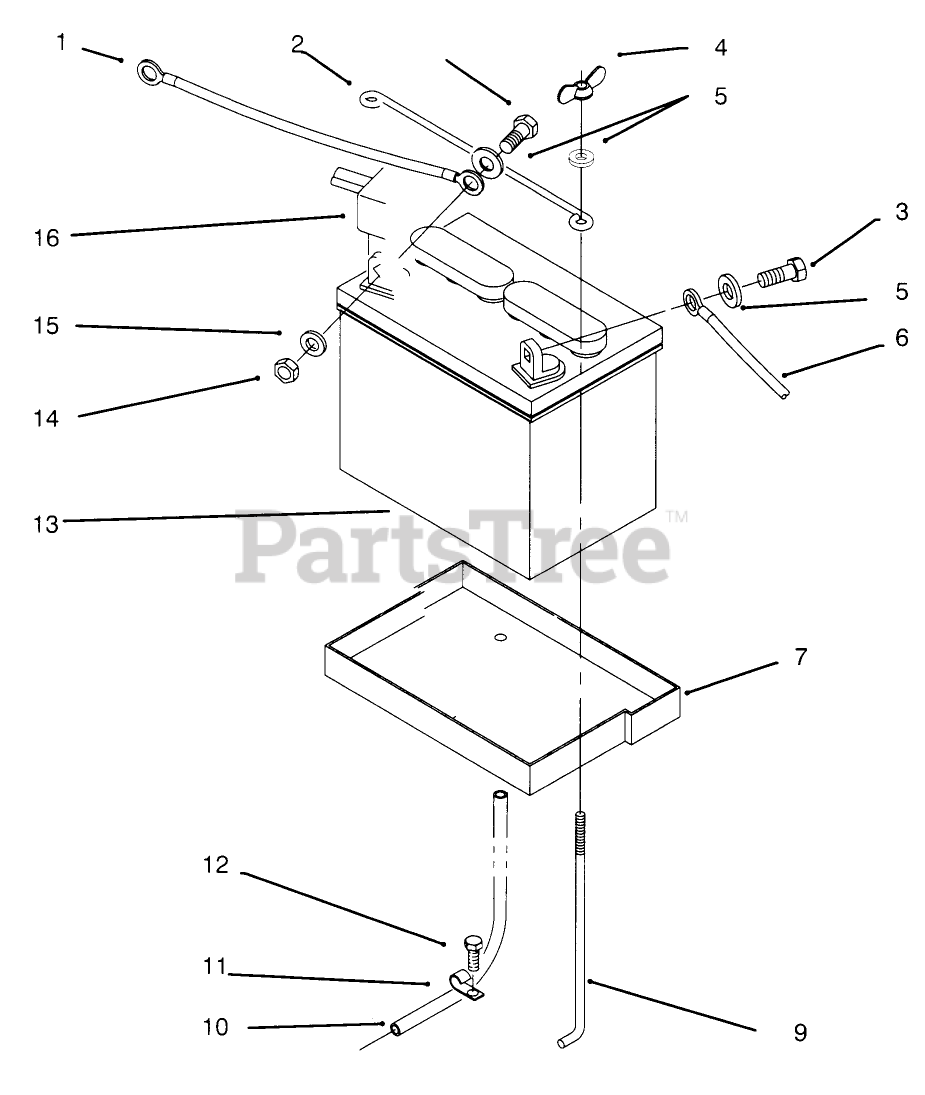 1
2
4
5
16
3
5
15
6
14
13
PartsTree™
7
12
11
10
9