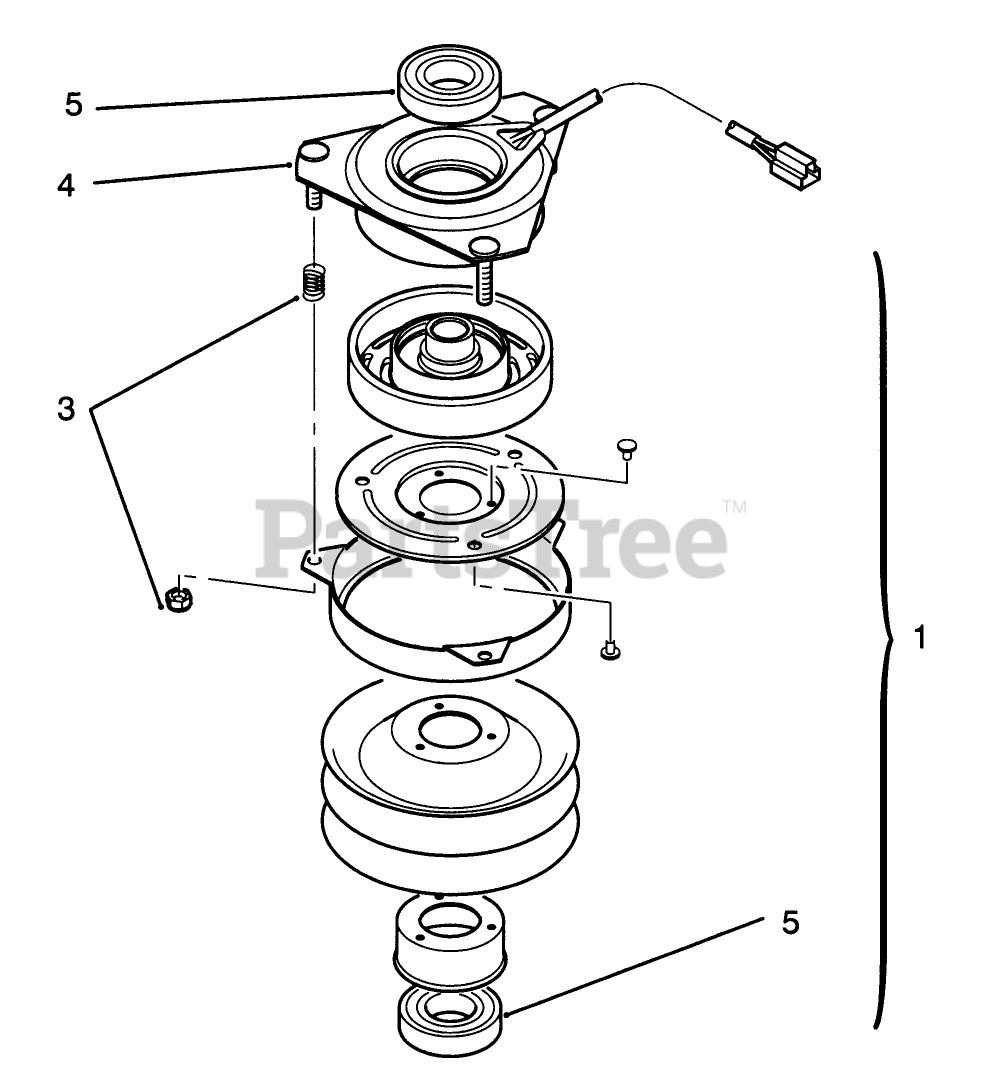 5
4
3
PartsTree™
1
5