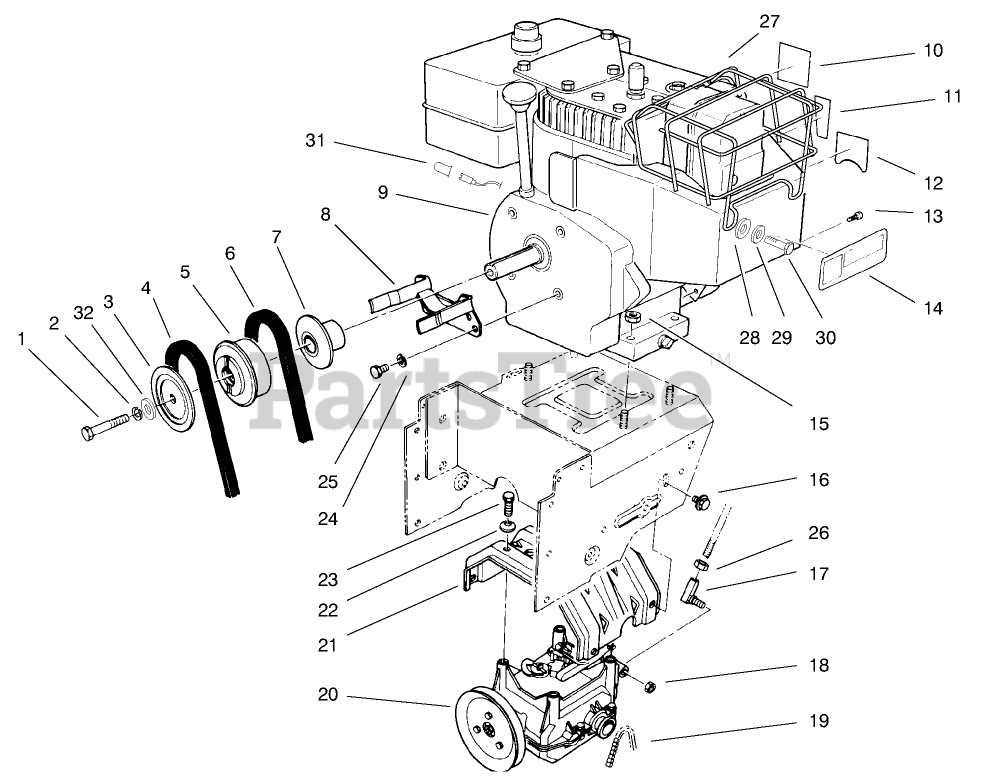 27
10
11
31
12
9
13
8
7
6
5
4
3
32
2
1
28
29
30
14
PartsTree™
15
25
24
16
26
17
23
22
21
18
20
19