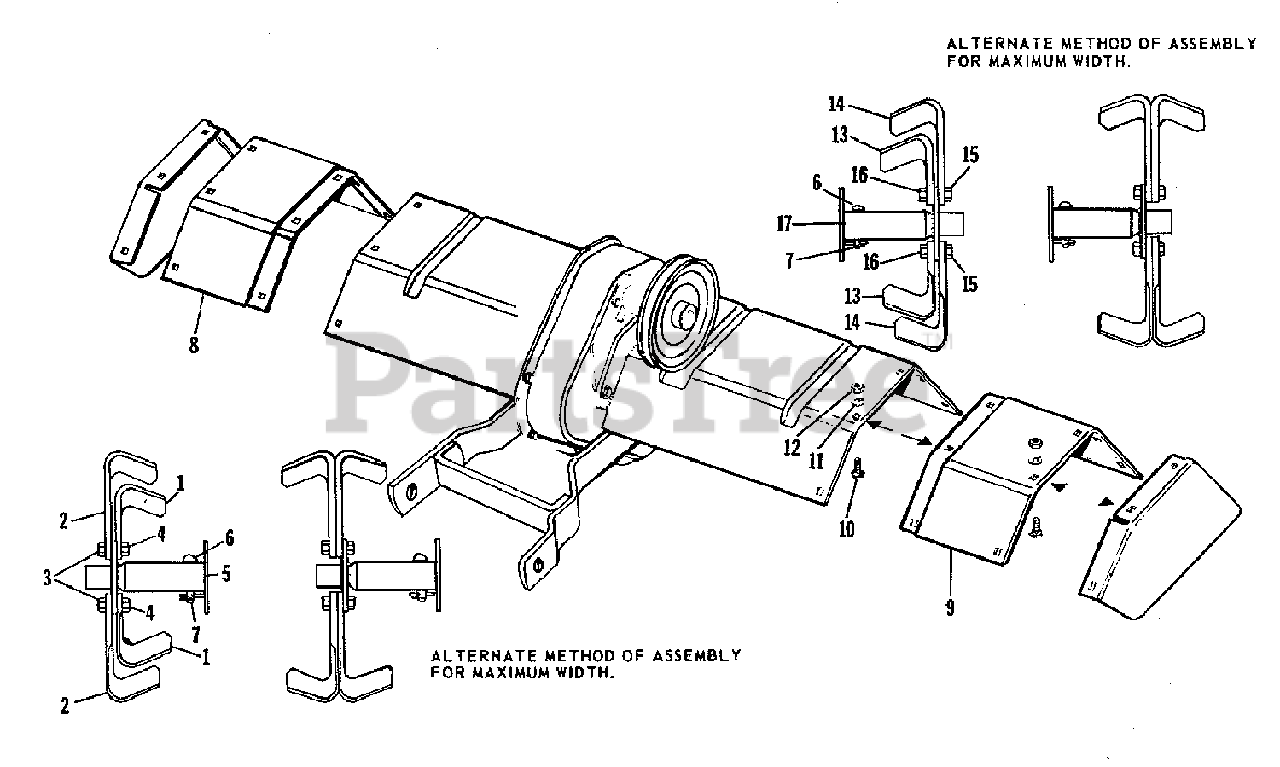 ALTERNATE METHOD OF ASSEMBLY FOR MAXIMUM WIDTH.

14
13
16
15
6
17
7
16
15
13
14

8

PartsTree

12
11
10

9

1
2
4
6
3
5
4
7
1
2

ALTERNATE METHOD OF ASSEMBLY FOR MAXIMUM WIDTH.