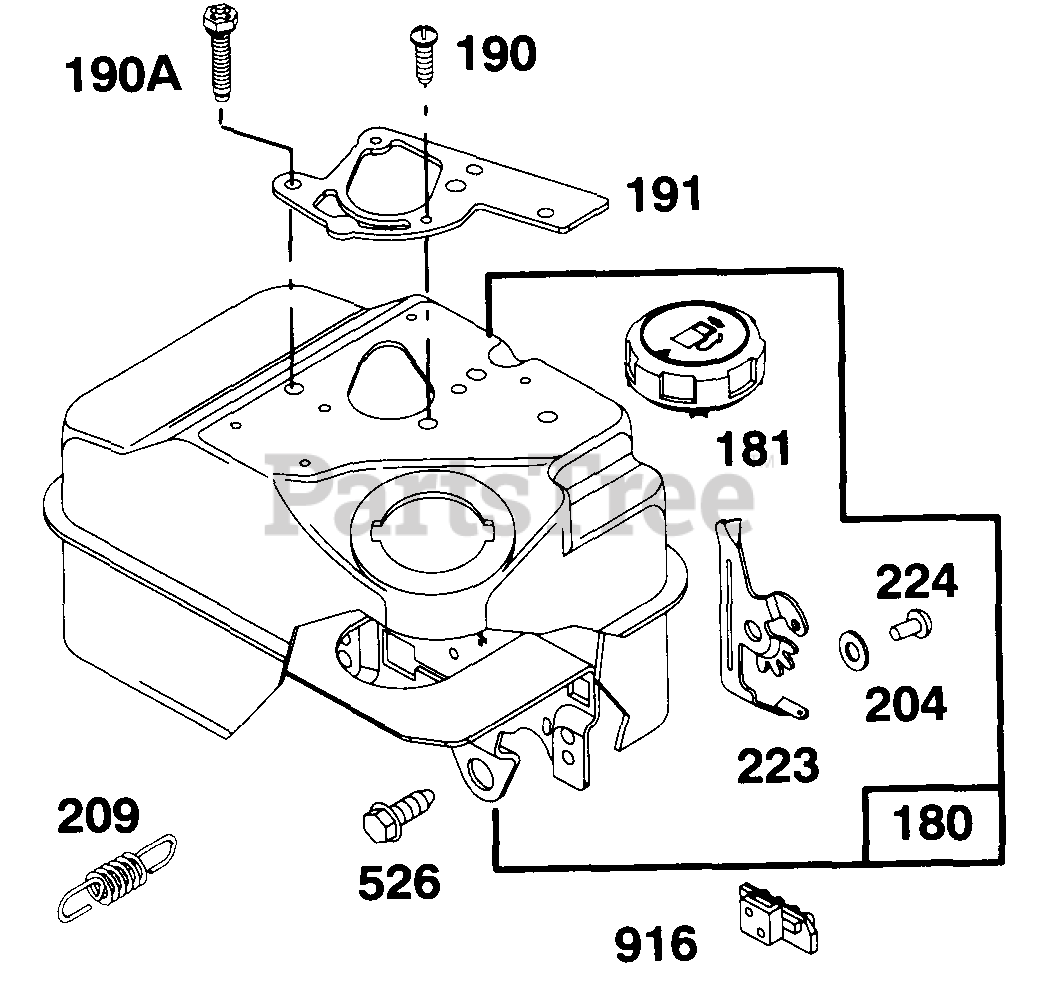 190A
190
191
181
PartsTree
224
204
223
180
209
526
916