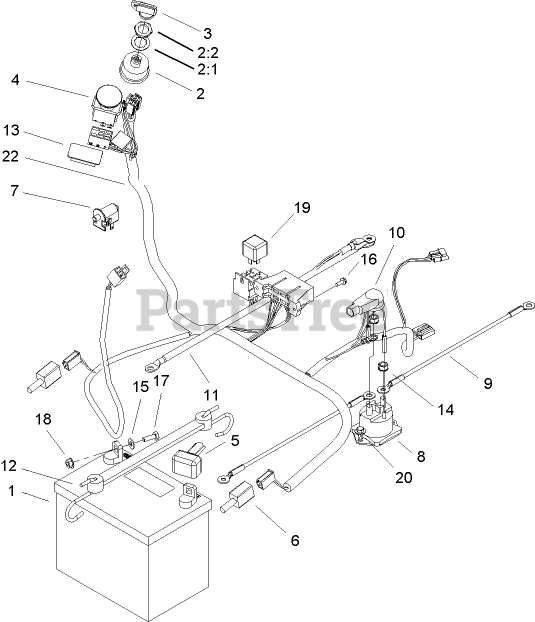 3
2:2
2:1
2
4
13
22
7
19
10
16
PartsTree
9
14
11
15
17
18
5
8
20
12
1
6