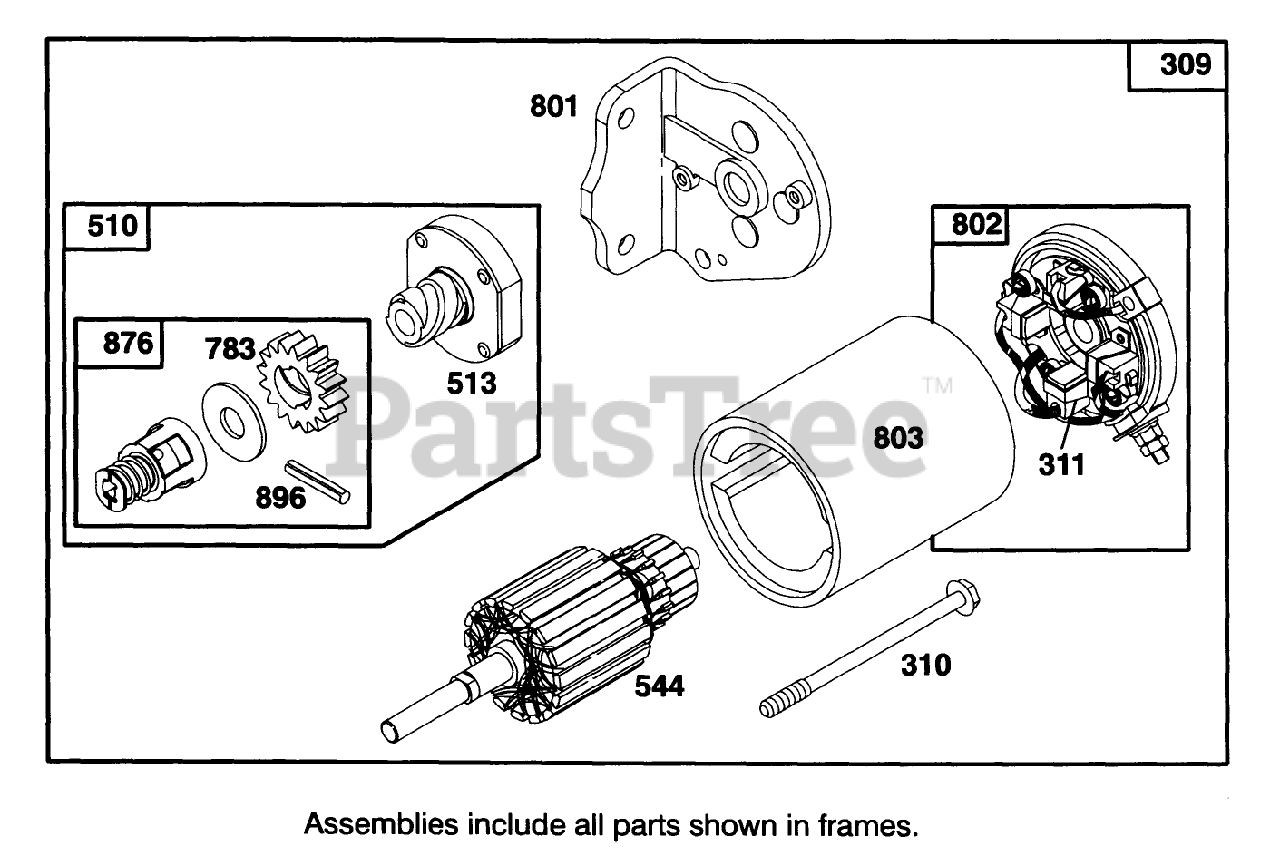 309

801

510

802

876

783

513

PartsTree™

803

311

896

544

310

Assemblies include all parts shown in frames.