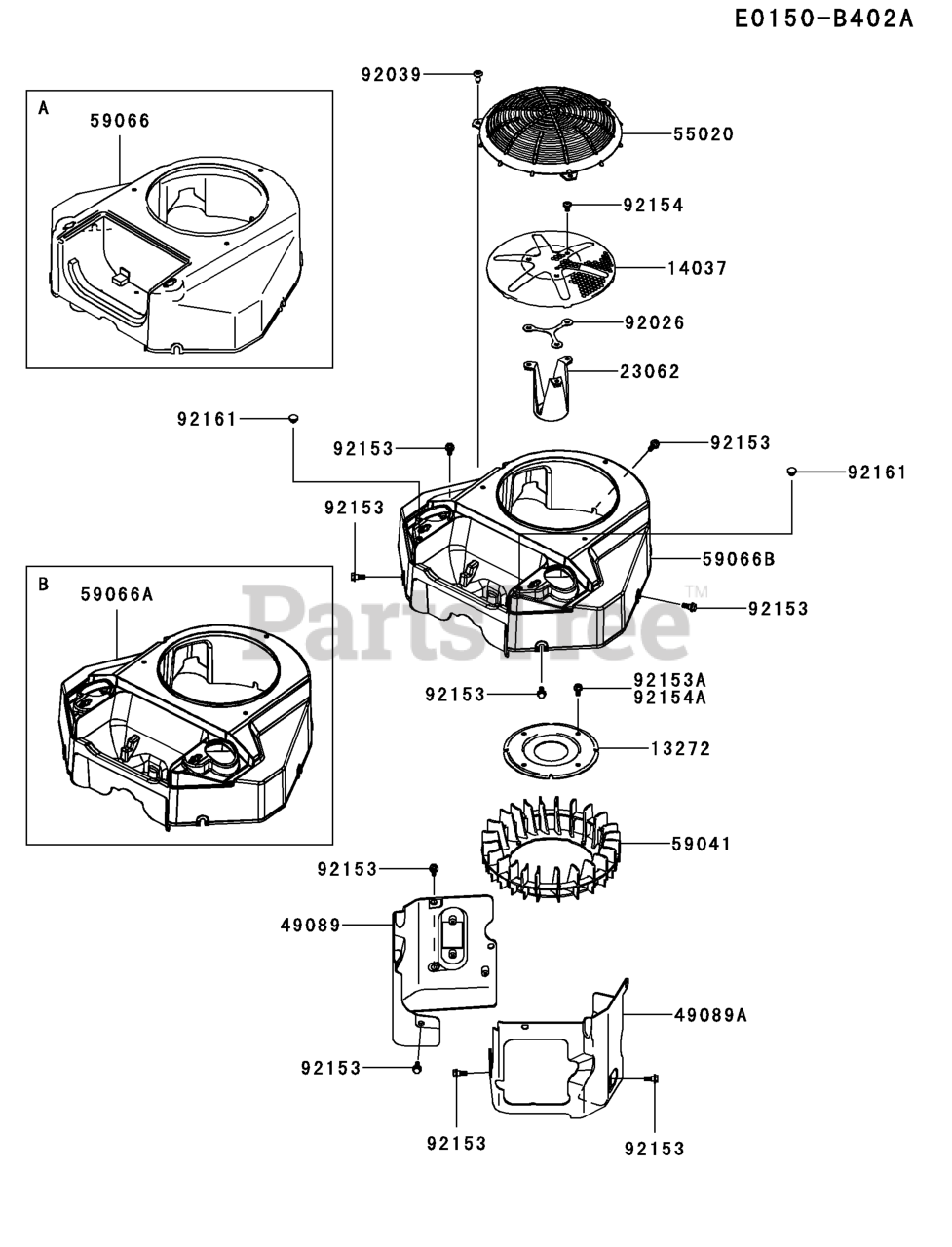 E0150-B402A

A
59066

92039
55020
92154
14037
92026
23062
92161
92153
92153
92161
92153
59066B
92153

B
59066A

PartsTree™

92153
92153A
92154A
13272
59041
92153
49089
49089A
92153
92153
92153