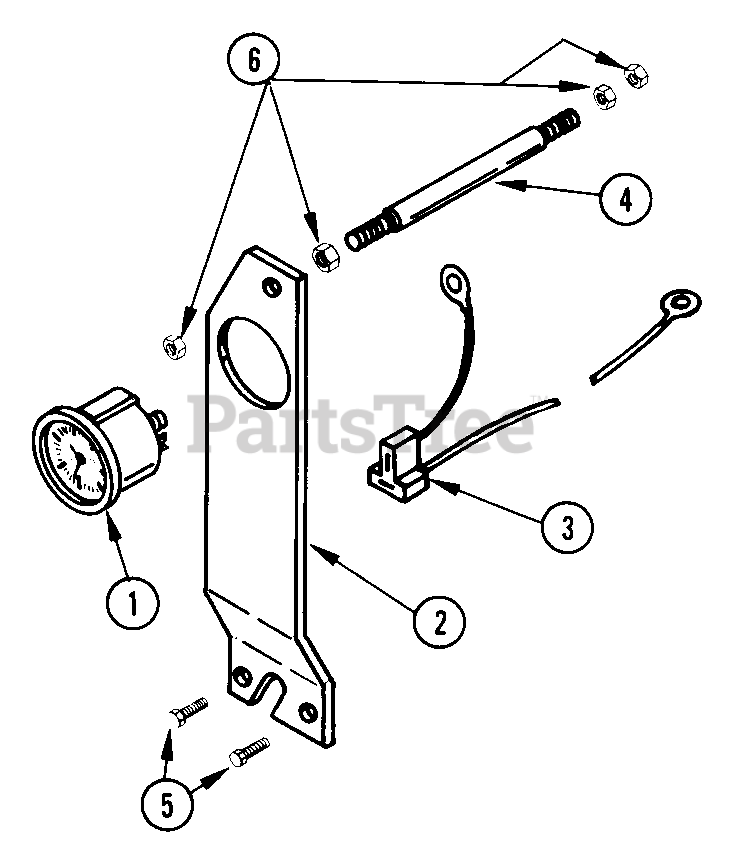 6
4
PartsTree
3
1
2
5