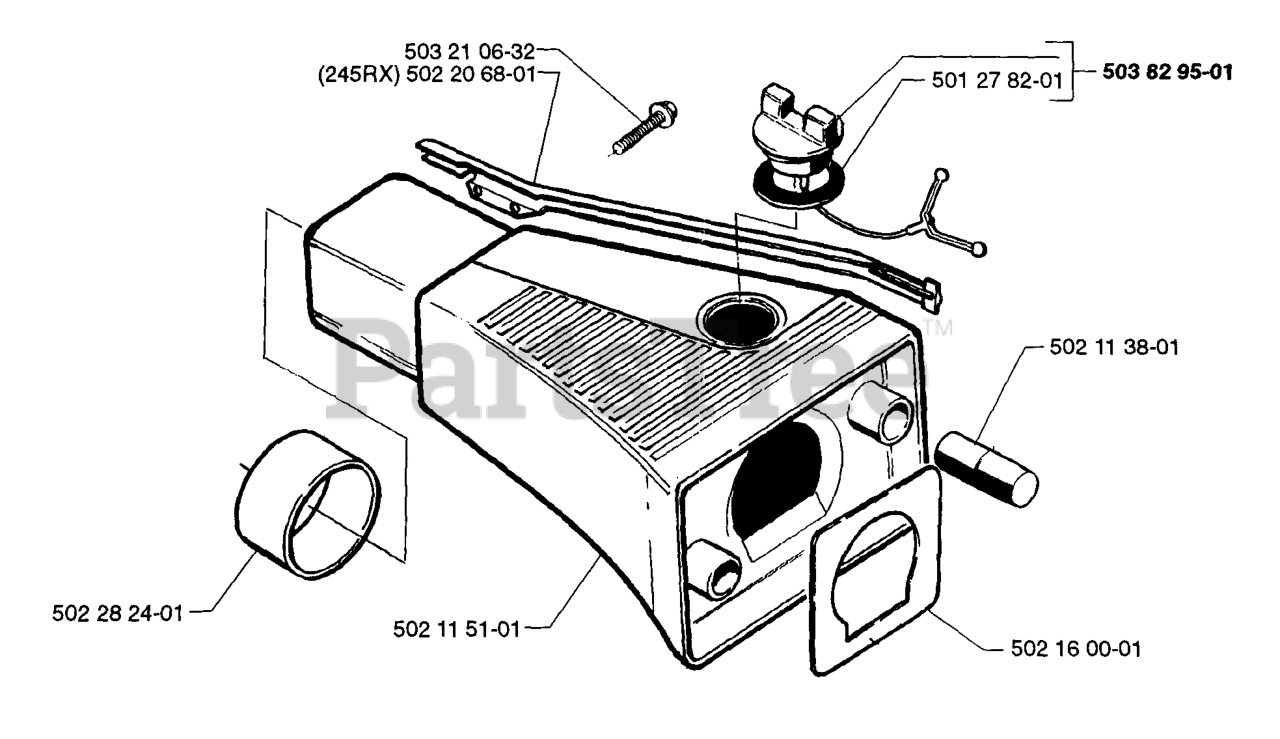 503 21 06-32
(245RX) 502 20 68-01
501 27 82-01
503 82 95-01
PartsTree™
502 11 38-01
502 28 24-01
502 11 51-01
502 16 00-01