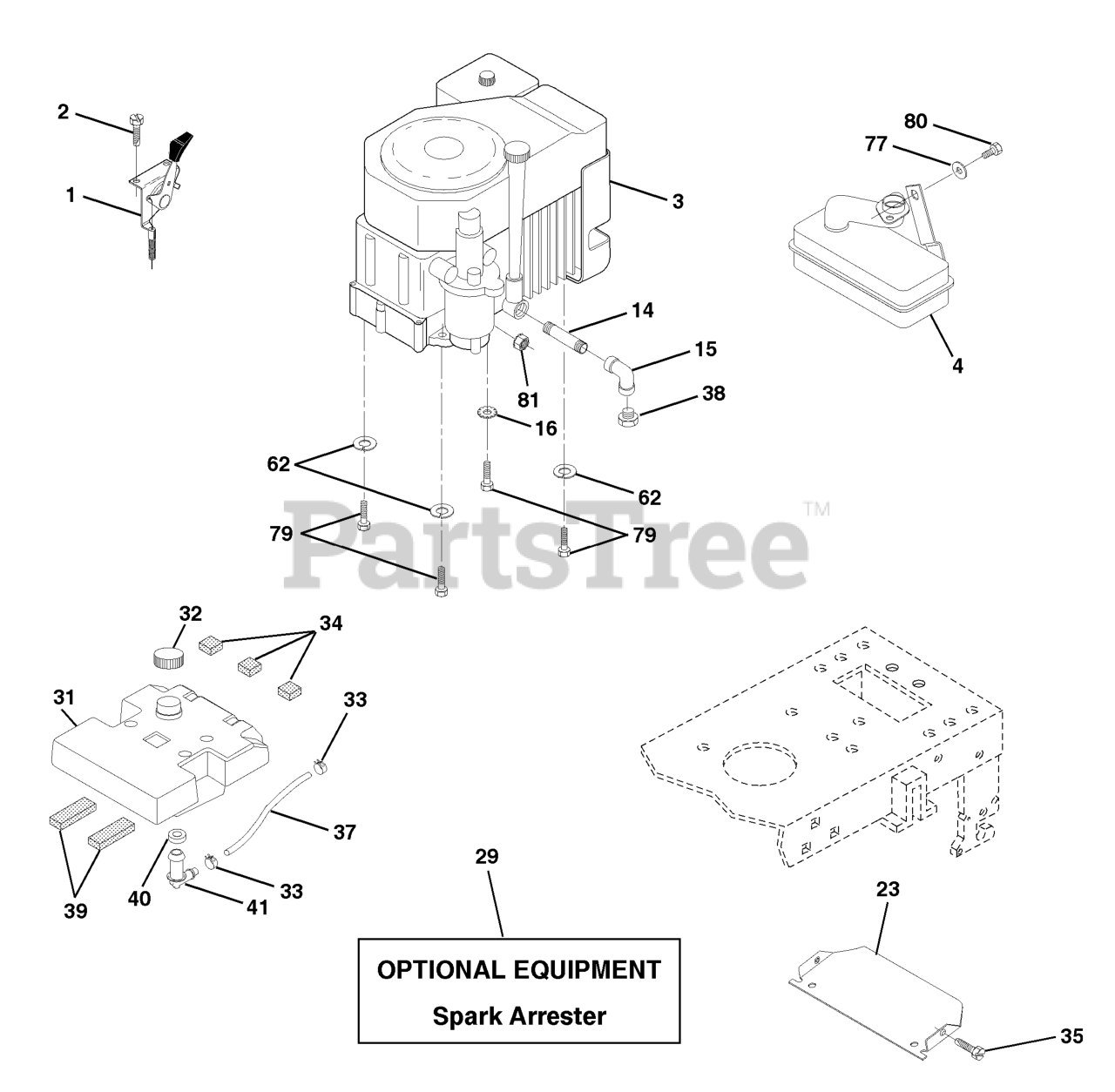 2
1
3
80
77
4
14
15
81
38
16
62
62
79
79
PartsTree™
32
34
31
33
37
39
40
41
33
29
OPTIONAL EQUIPMENT
Spark Arrester
23
35