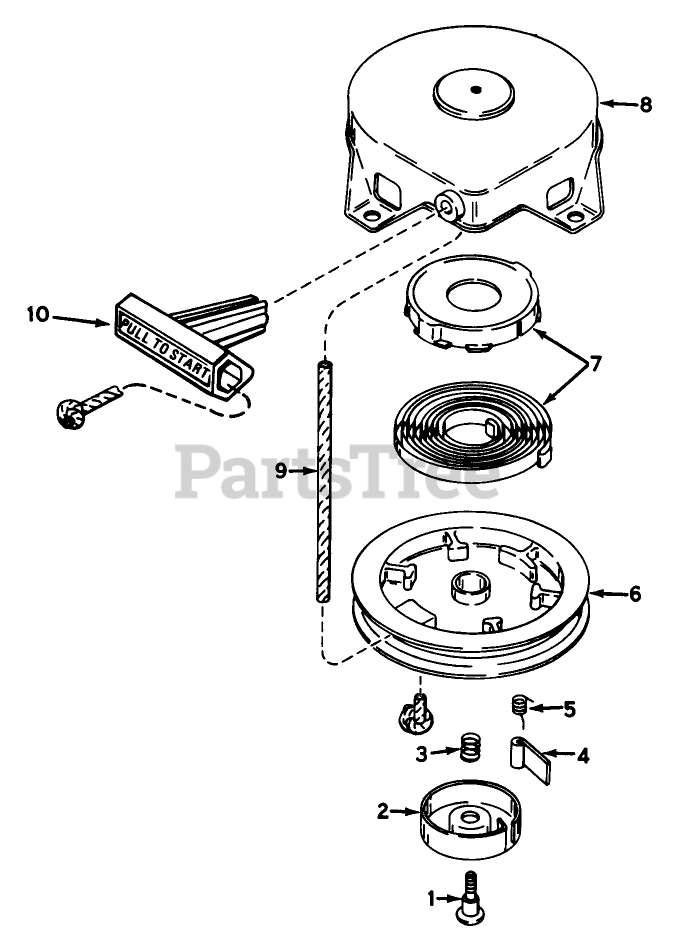 8
10
PULL TO START
7
PartsTree
9
6
5
3
4
2
1