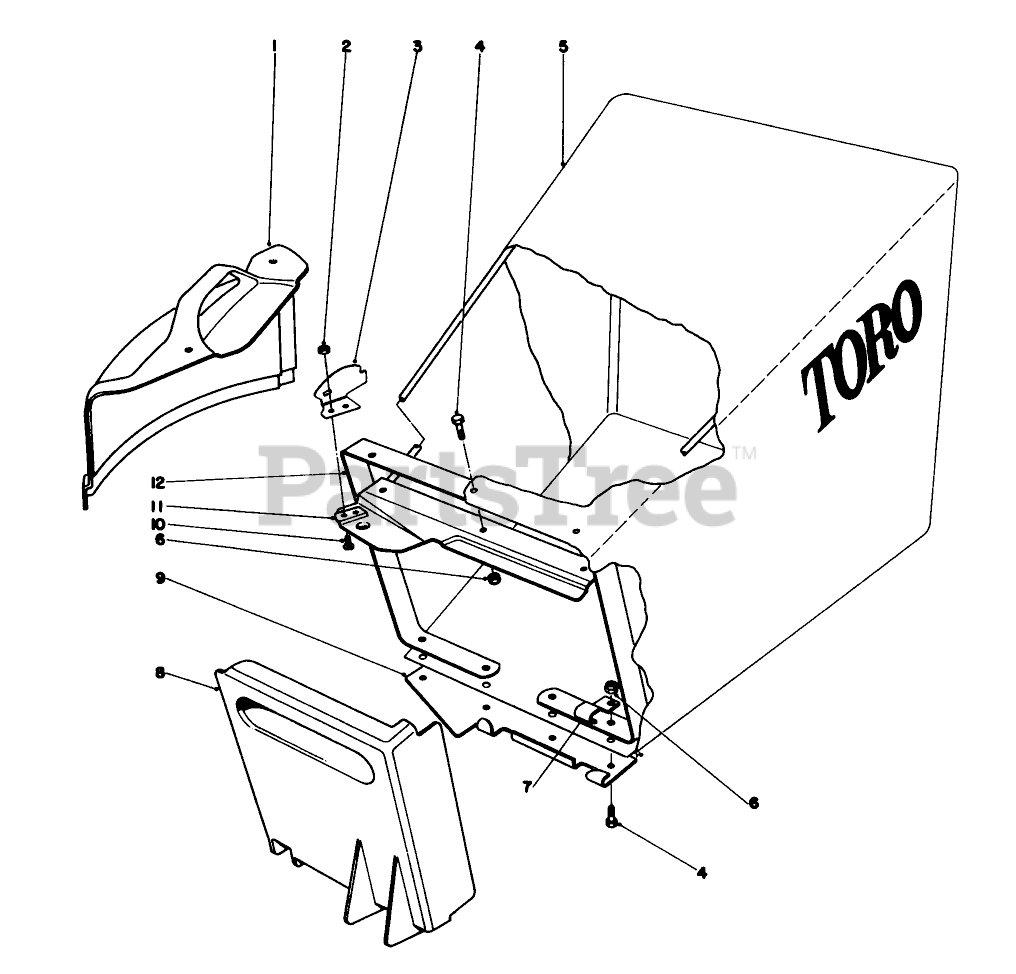 1
2
3
4
5
TORO
PartsTree™
12
11
10
6
9
8
7
6
4