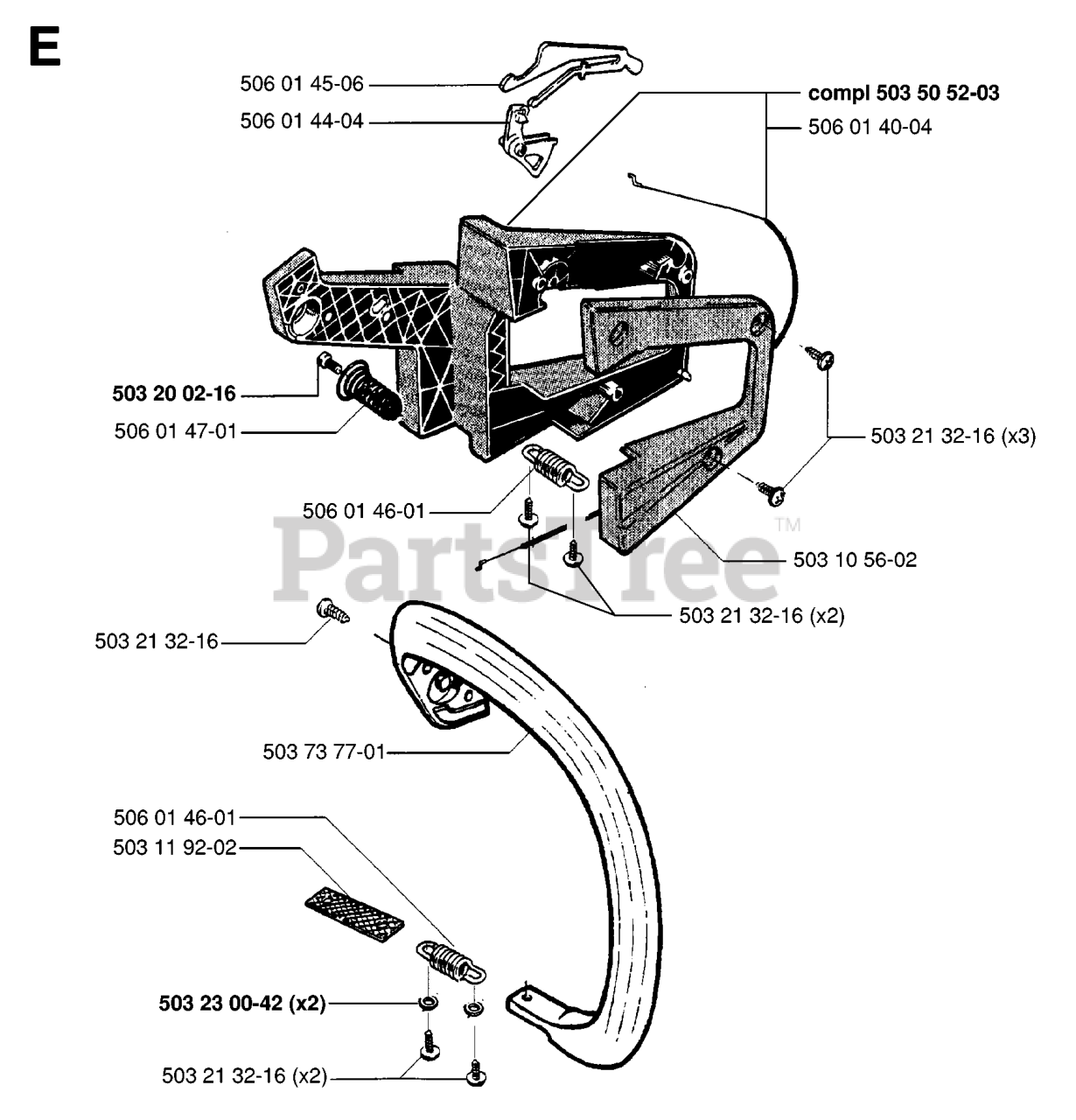 E

506 01 45-06

506 01 44-04

compl 503 50 52-03

506 01 40-04

503 20 02-16

506 01 47-01

503 21 32-16 (x3)

506 01 46-01

PartsTree™

503 10 56-02

503 21 32-16 (x2)

503 21 32-16

503 73 77-01

506 01 46-01

503 11 92-02

503 23 00-42 (x2)

503 21 32-16 (x2)