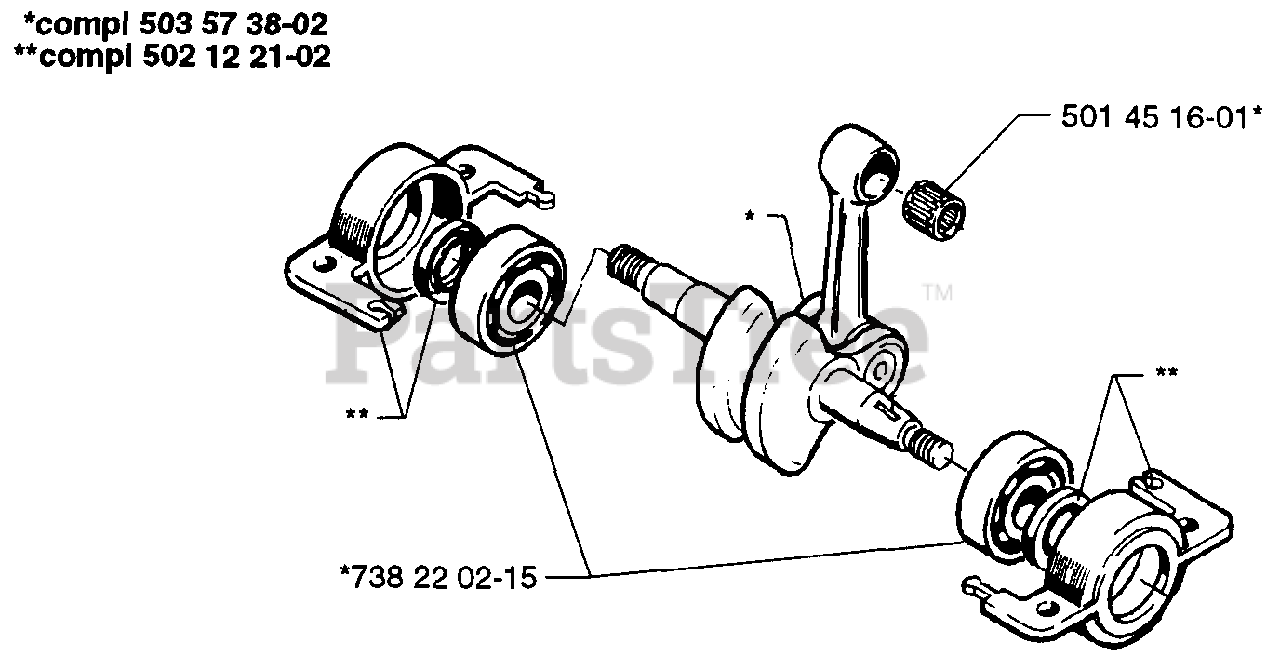 *compl 503 57 38-02
**compl 502 12 21-02

501 45 16-01*

*

PartsTree™

**

**

*738 22 02-15