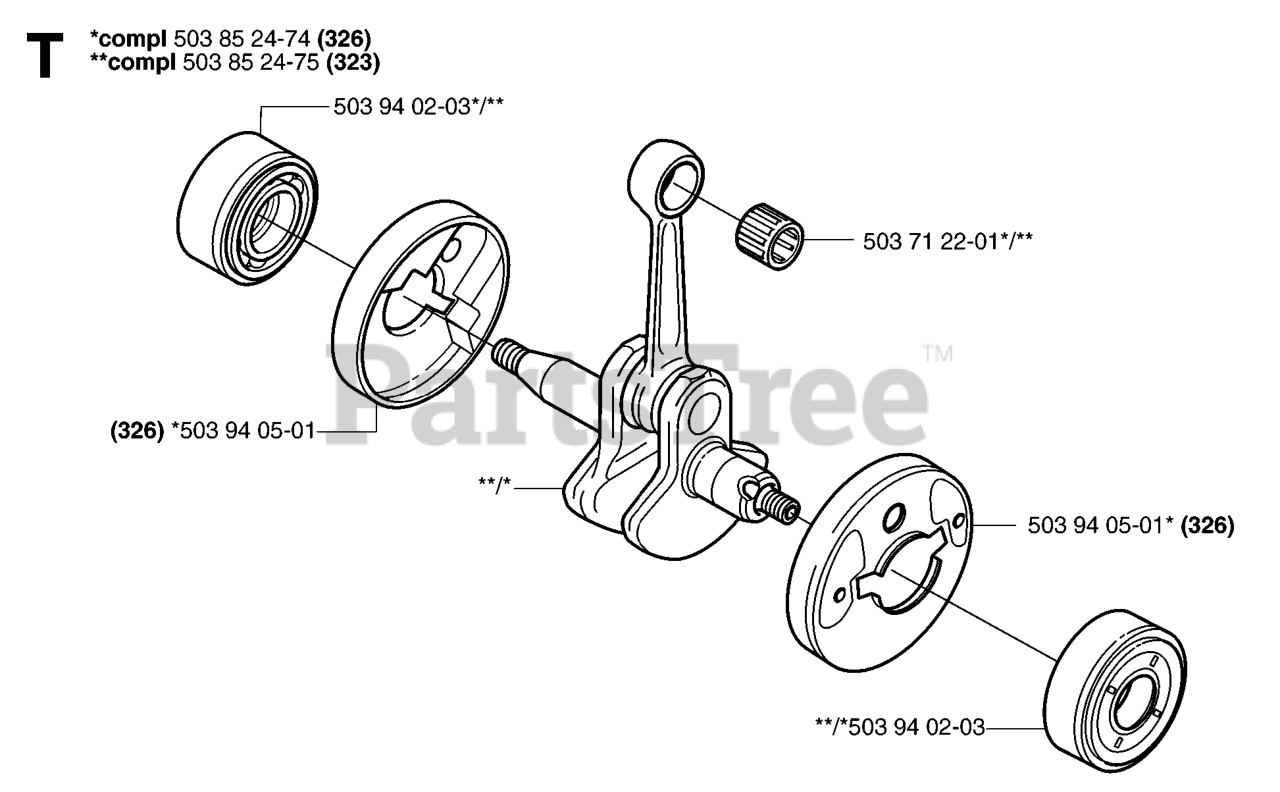 T
*compl 503 85 24-74 (326)
**compl 503 85 24-75 (323)

503 94 02-03*/**

503 71 22-01*/**

PartsTree™

(326) *503 94 05-01

**/*

503 94 05-01* (326)

**/*503 94 02-03