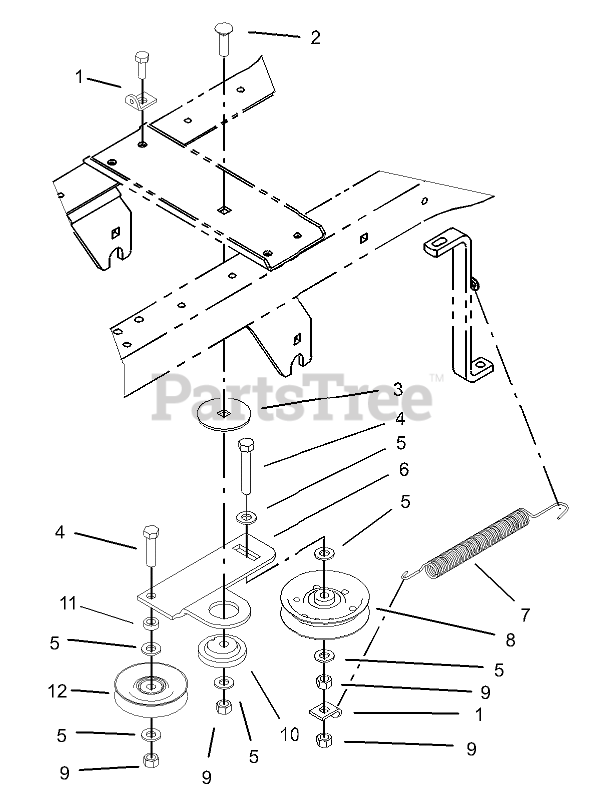 2
1
PartsTree™
3
4
5
6
5
4
7
11
8
5
5
12
9
1
5
10
9
9
5
9