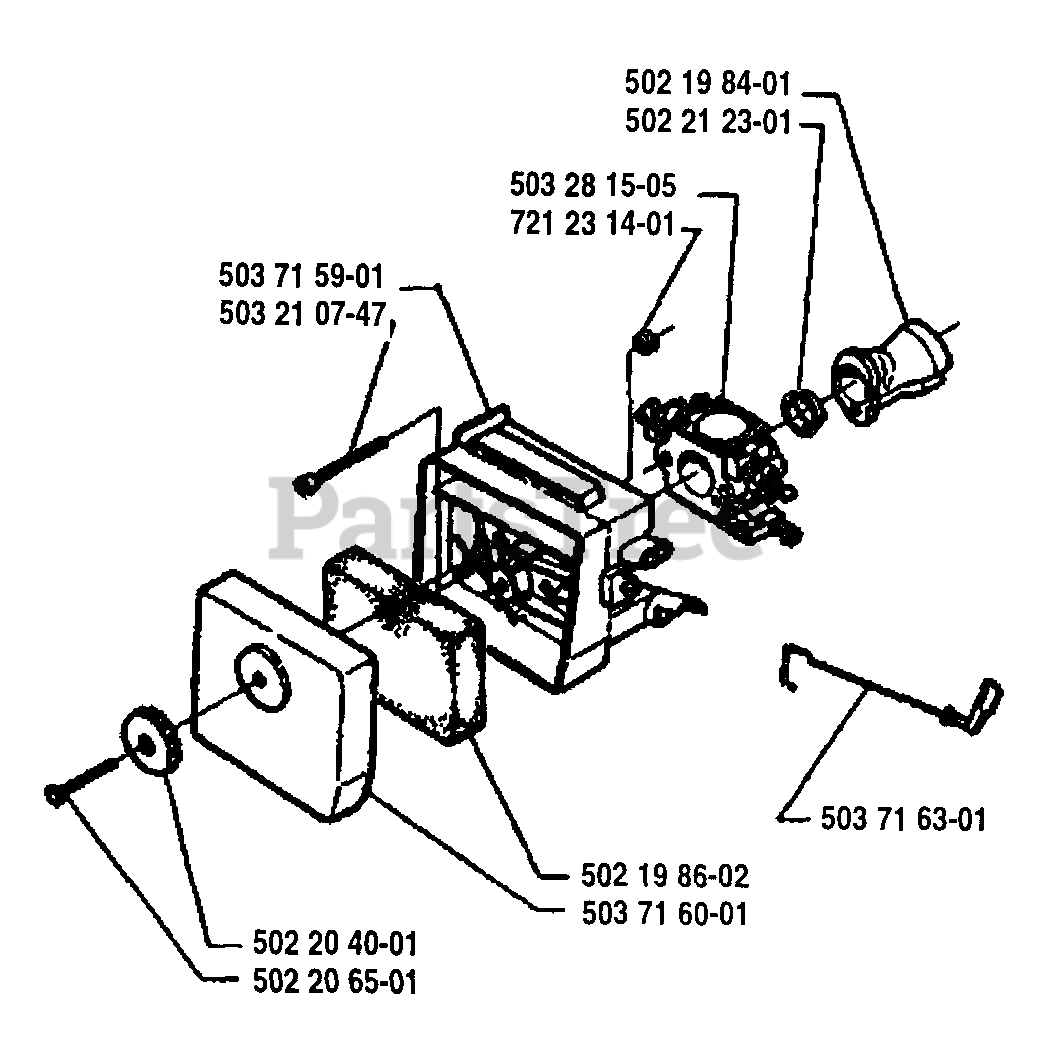 502 19 84-01
502 21 23-01
503 28 15-05
721 23 14-01
503 71 59-01
503 21 07-47
PartsTree
503 71 63-01
502 19 86-02
503 71 60-01
502 20 40-01
502 20 65-01