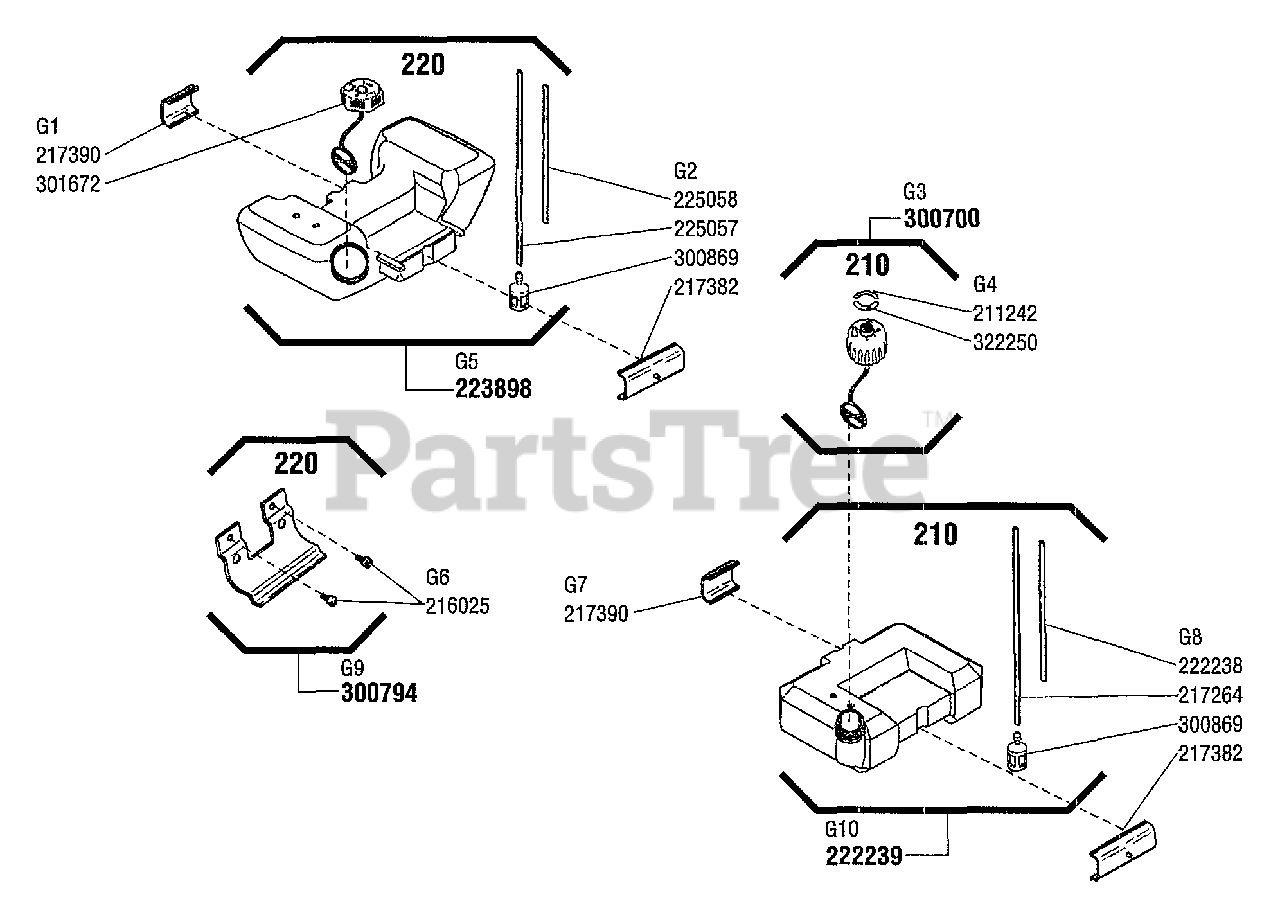 220

G1
217390
301672

G2
225058
225057
300869
217382

G5
223898

G3
300700

210

G4
211242
322250

PartsTree™

220

G6
216025

G9
300794

210

G7
217390

G8
222238
217264
300869
217382

G10
222239