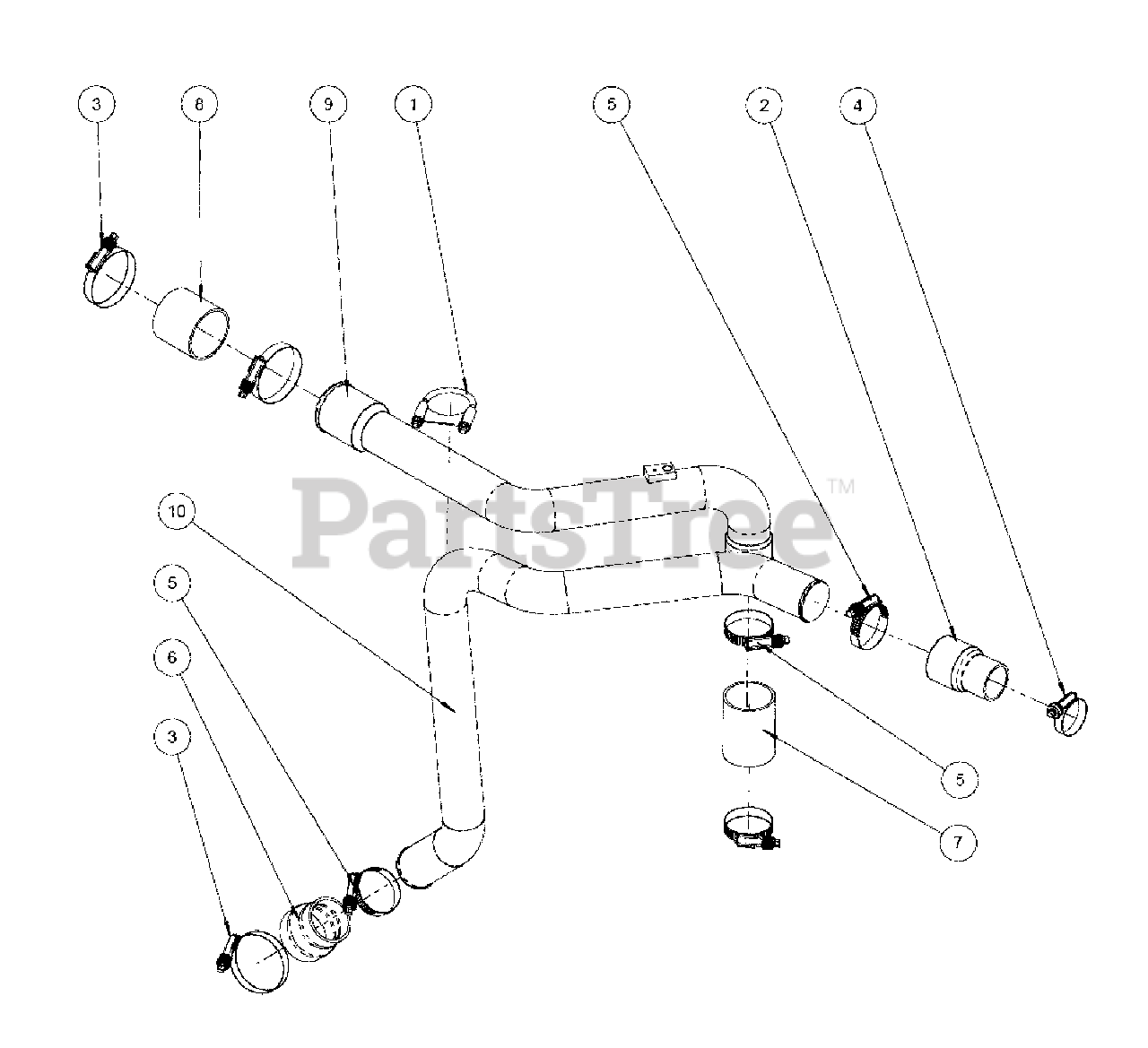 3
8
9
1
5
2
4
PartsTree™
10
5
6
3
5
7