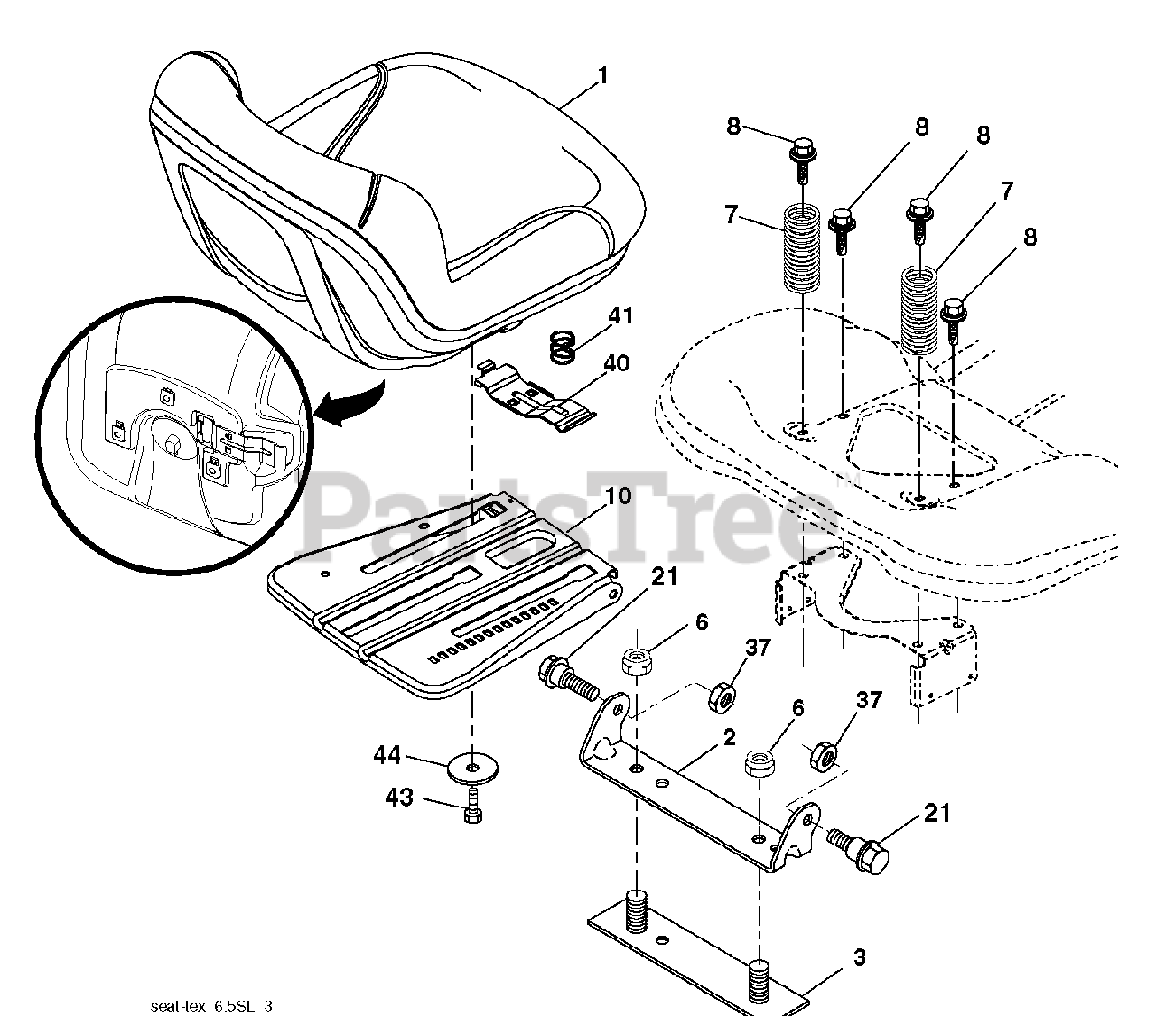 1

8
8
8
7
7
8

41
40

PartsTree™

10

21
6
37
6
37
2

44
43

21

3

seat-tex_6.5SL_3