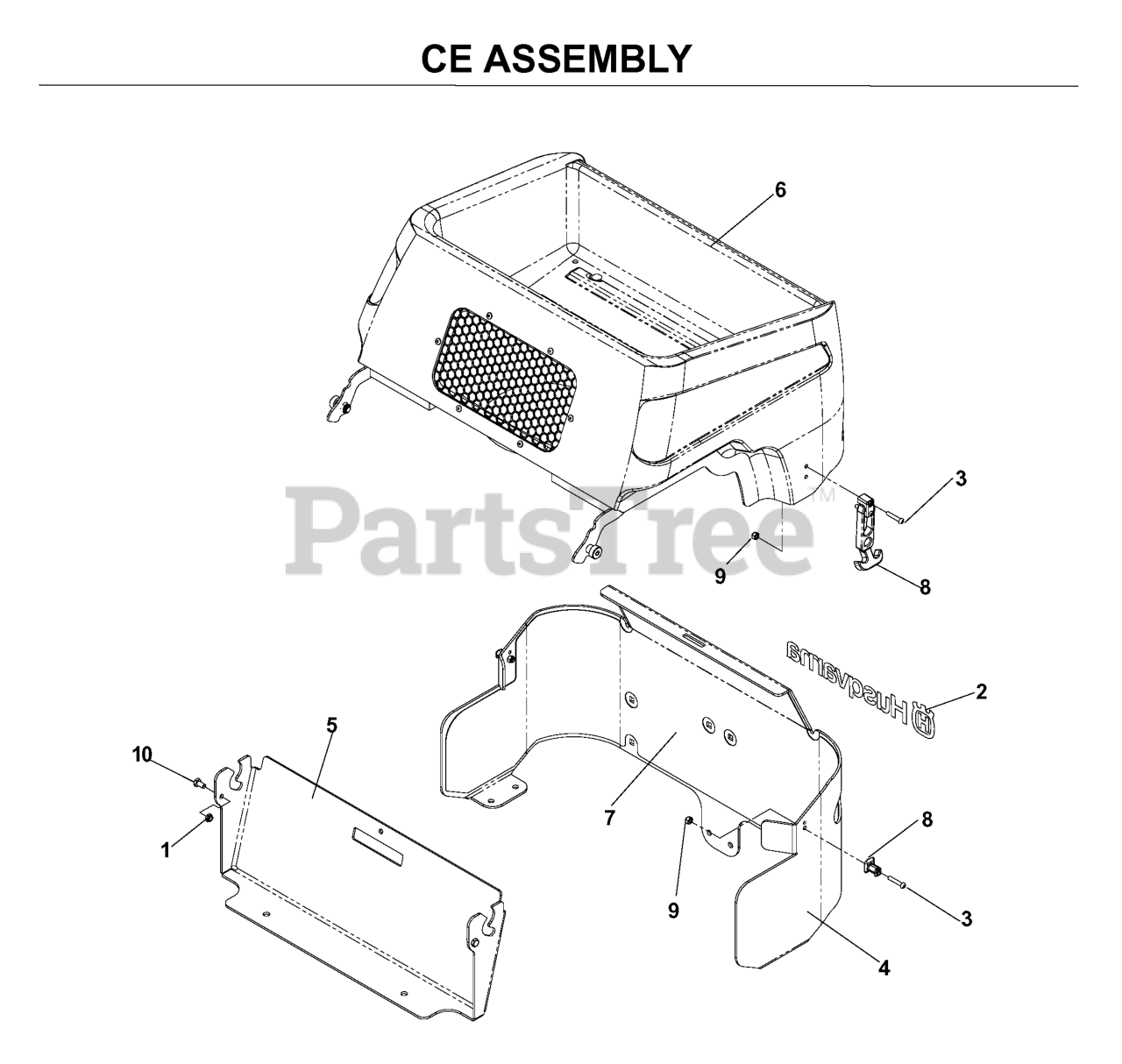 CE ASSEMBLY

6

3

PartsTree™

9

8

Husqvarna

2

5

10

1

7

8

9

3

4