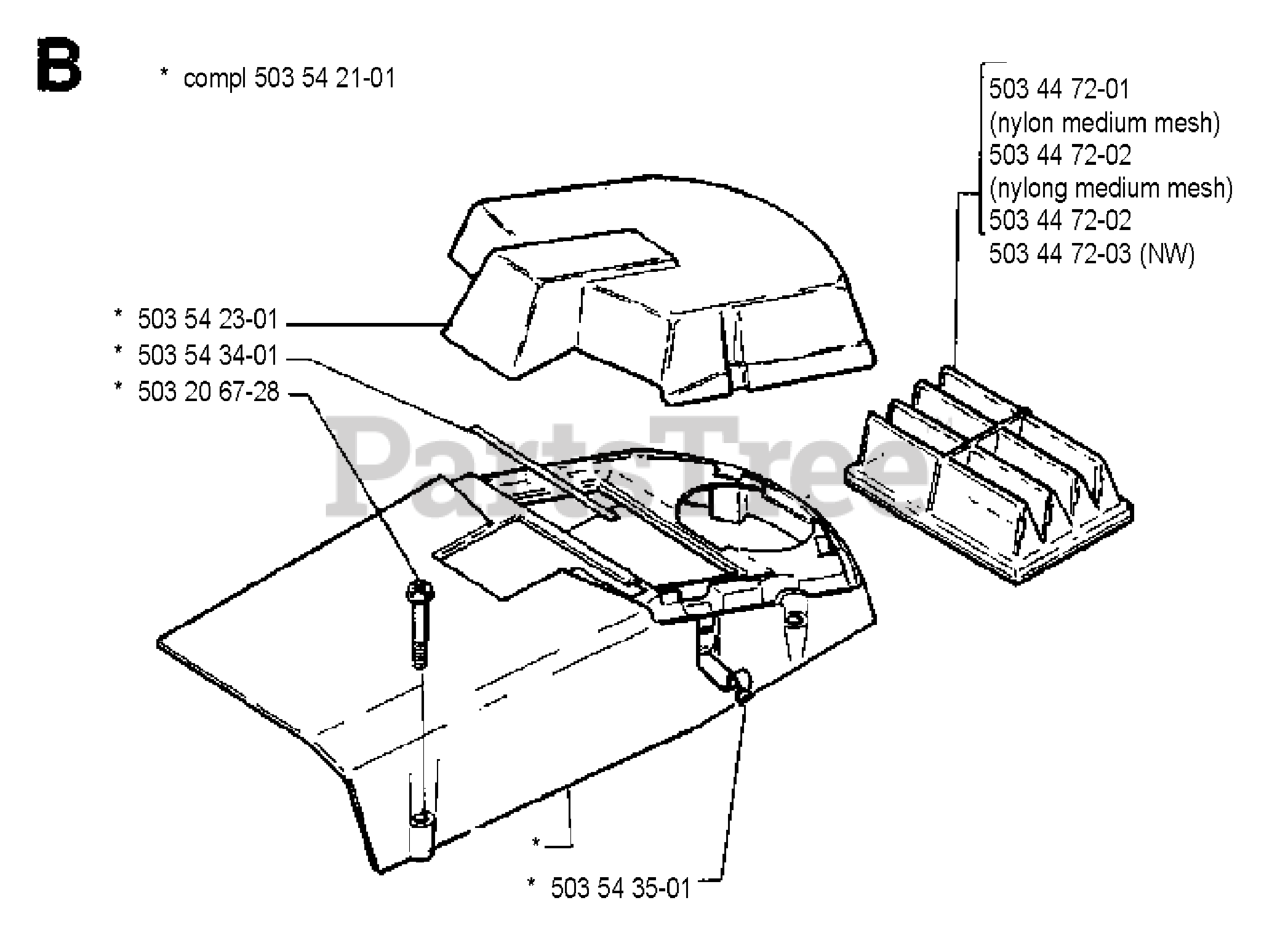 B

* compl 503 54 21-01

503 44 72-01
(nylon medium mesh)
503 44 72-02
(nylong medium mesh)
503 44 72-02
503 44 72-03 (NW)

* 503 54 23-01
* 503 54 34-01
* 503 20 67-28

PartsTree

*
* 503 54 35-01