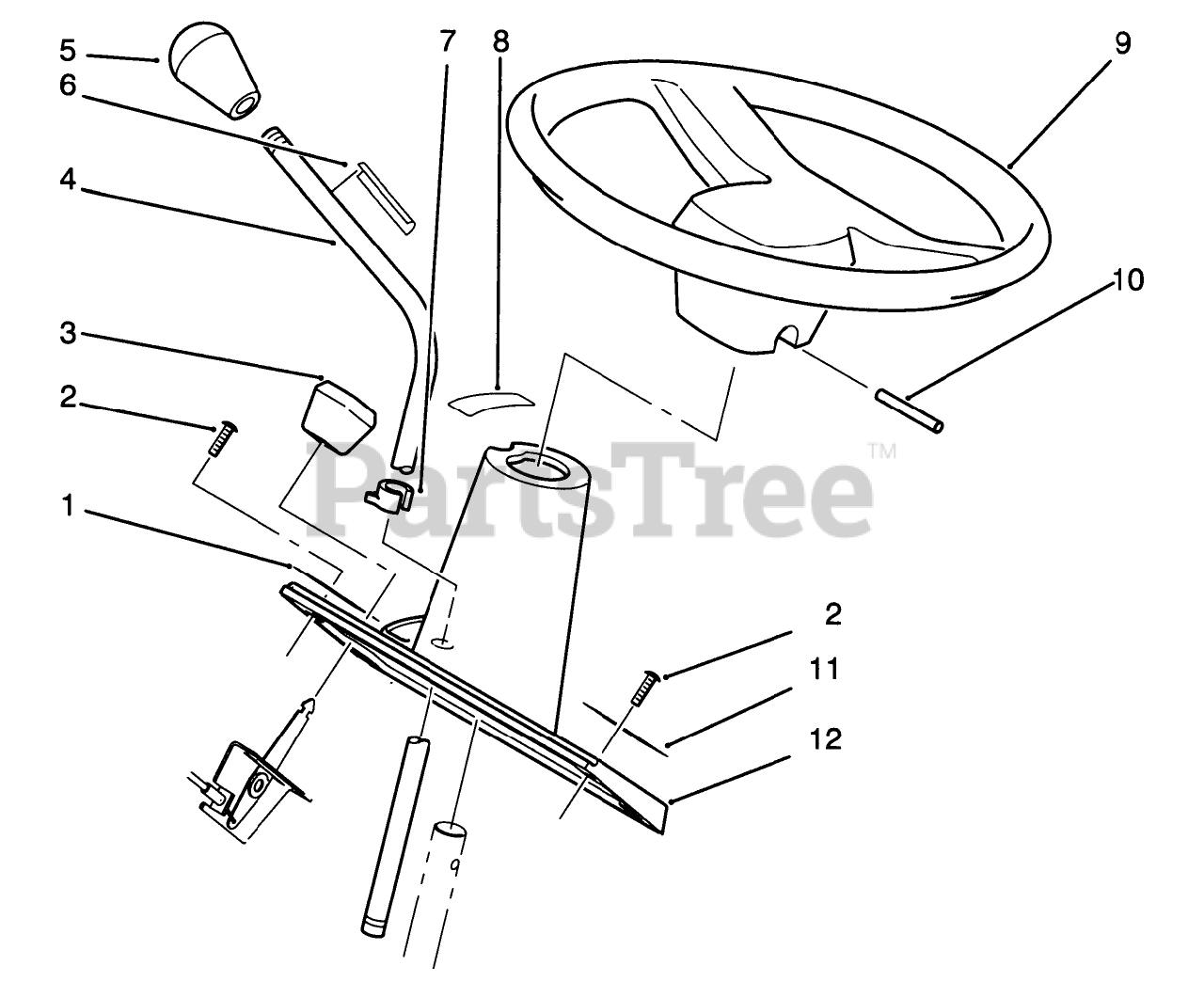 5
6
4
3
2
1
7
8
9
10
PartsTree™
2
11
12