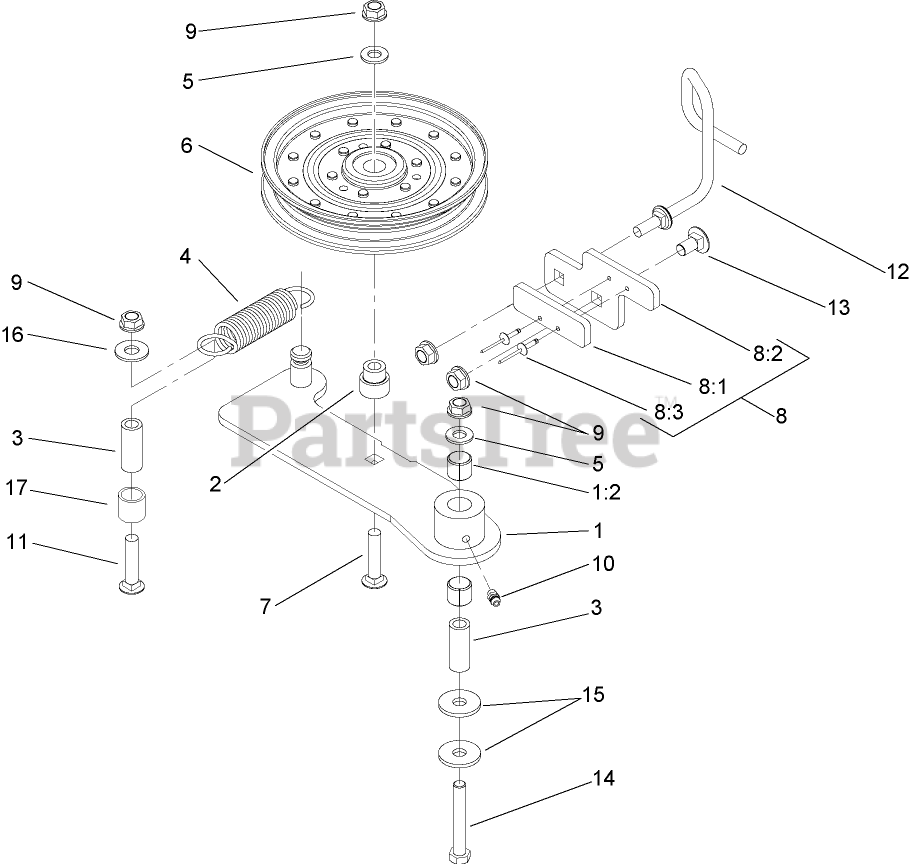 9
5
6
4
9
16
3
17
11
2
7
12
13
8:2
8:1
8:3
8
9
5
1:2
1
10
3
15
14
PartsTree™