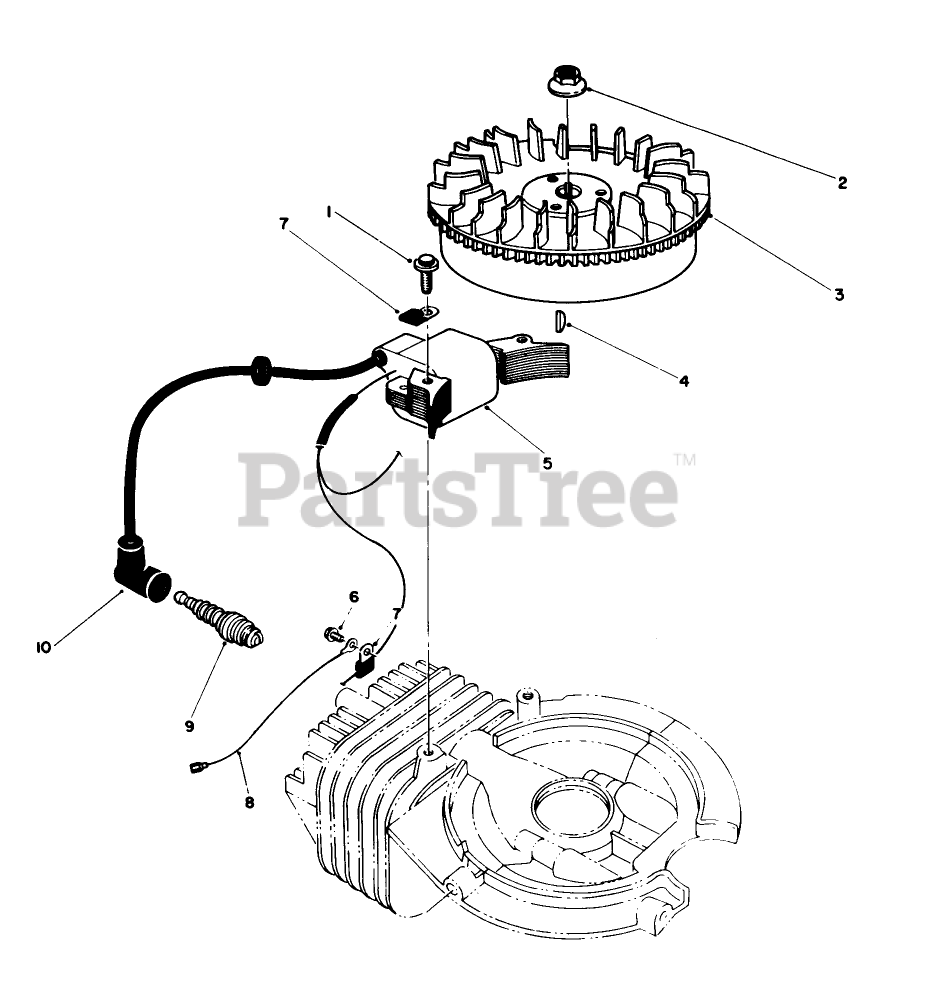 2
1
7
3
4
5
PartsTree™
6
7
10
9
8