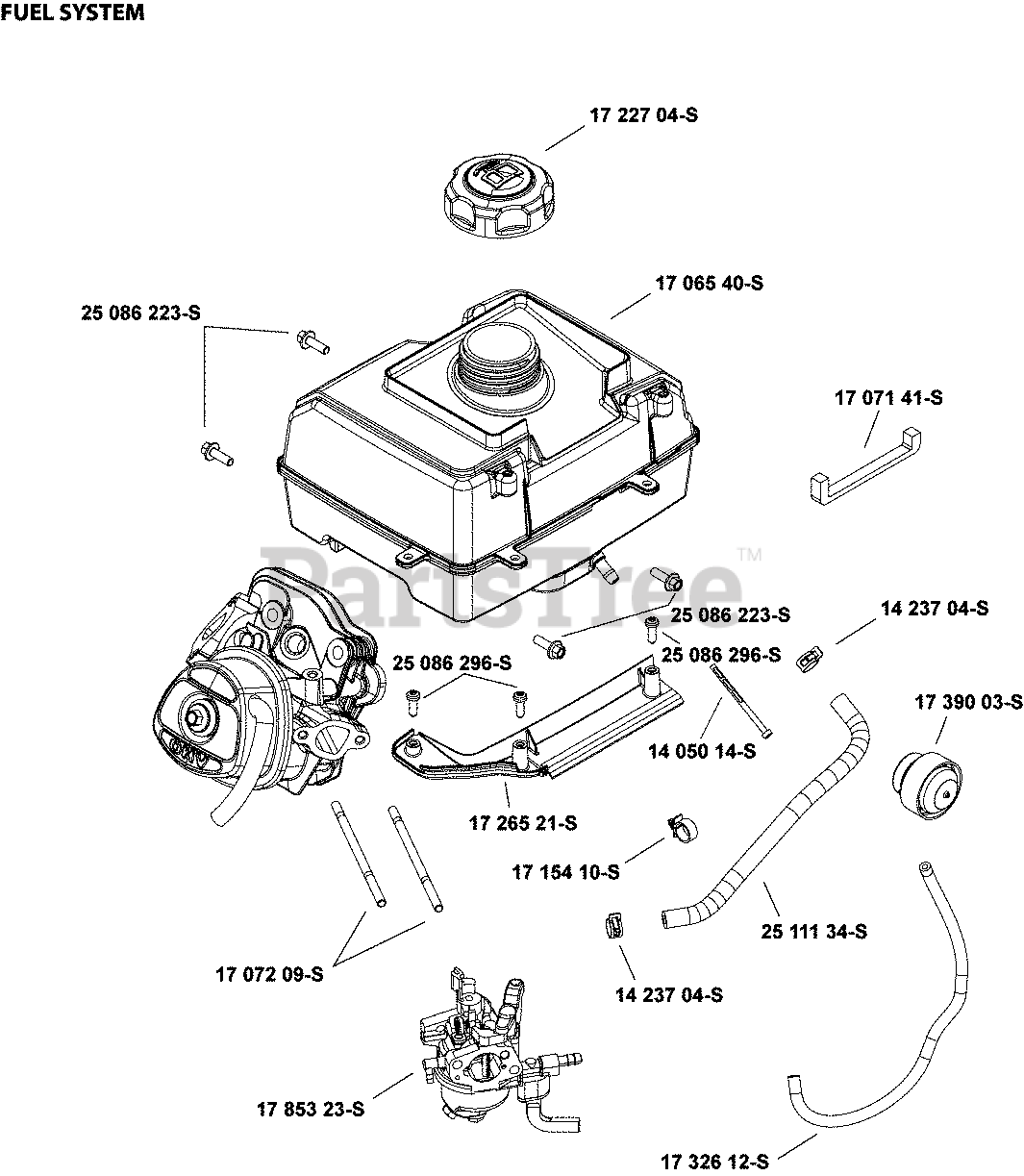 FUEL SYSTEM

17 227 04-S

17 065 40-S

25 086 223-S

17 071 41-S

PartsTree™

25 086 223-S

14 237 04-S

25 086 296-S

25 086 296-S

17 390 03-S

14 050 14-S

17 265 21-S

17 154 10-S

25 111 34-S

17 072 09-S

14 237 04-S

17 853 23-S

17 326 12-S