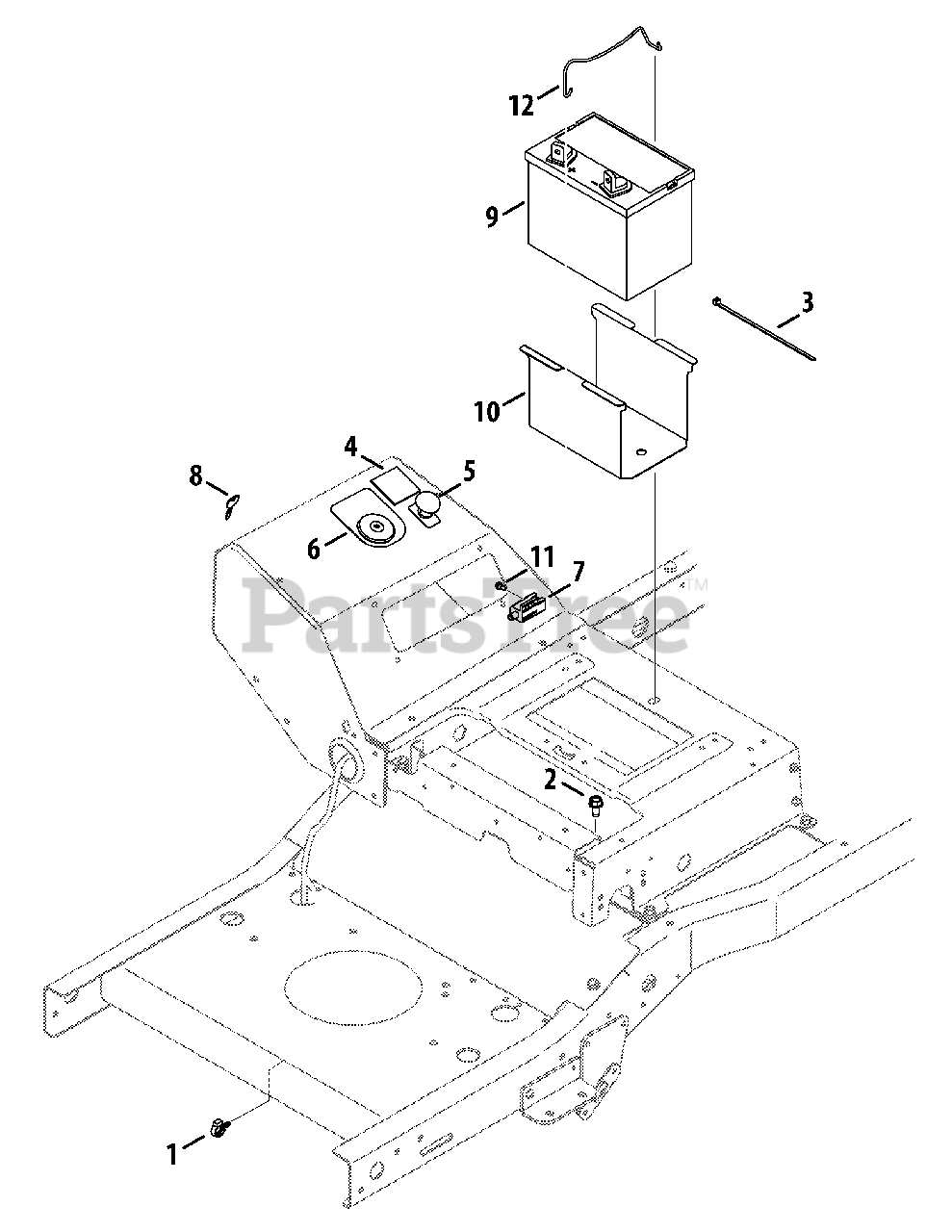 12
9
3
10
4
5
8
6
11
7
PartsTree™
2
1