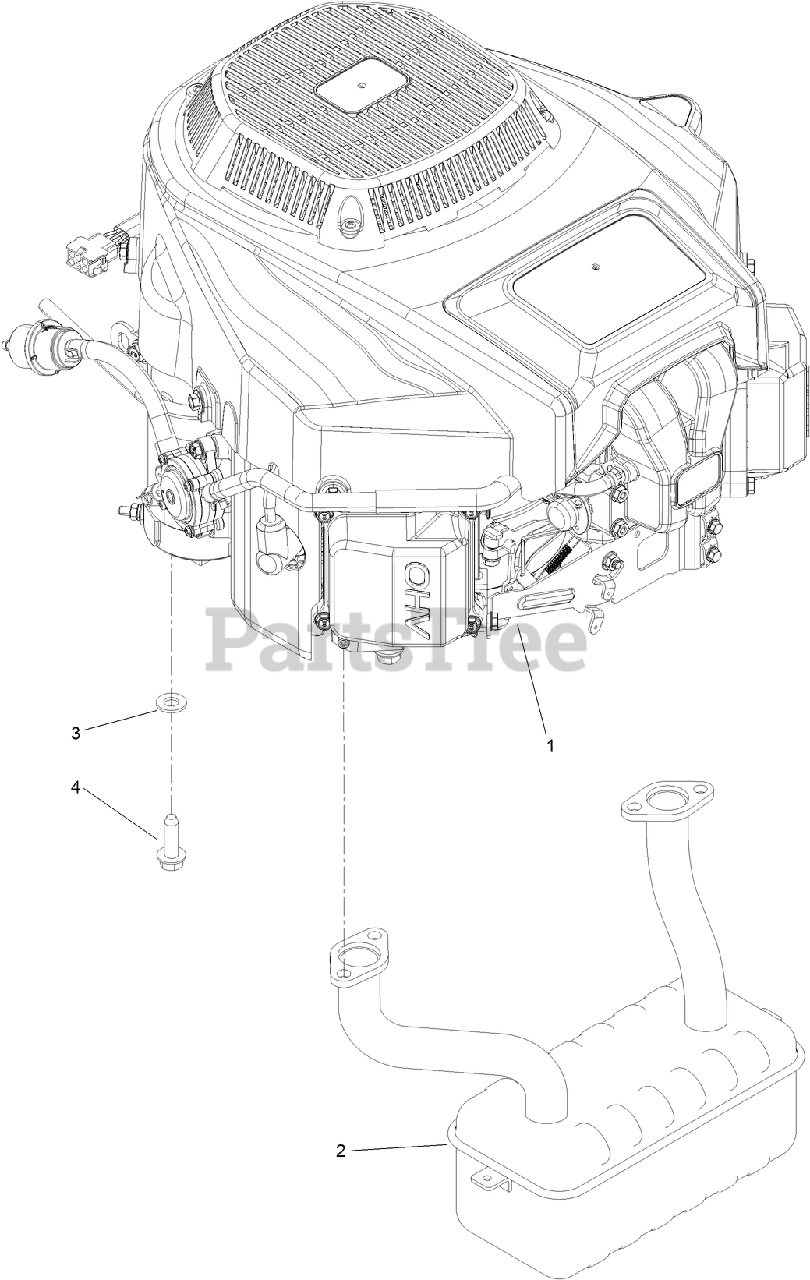 OHV

PartsTree

3

4

1

2