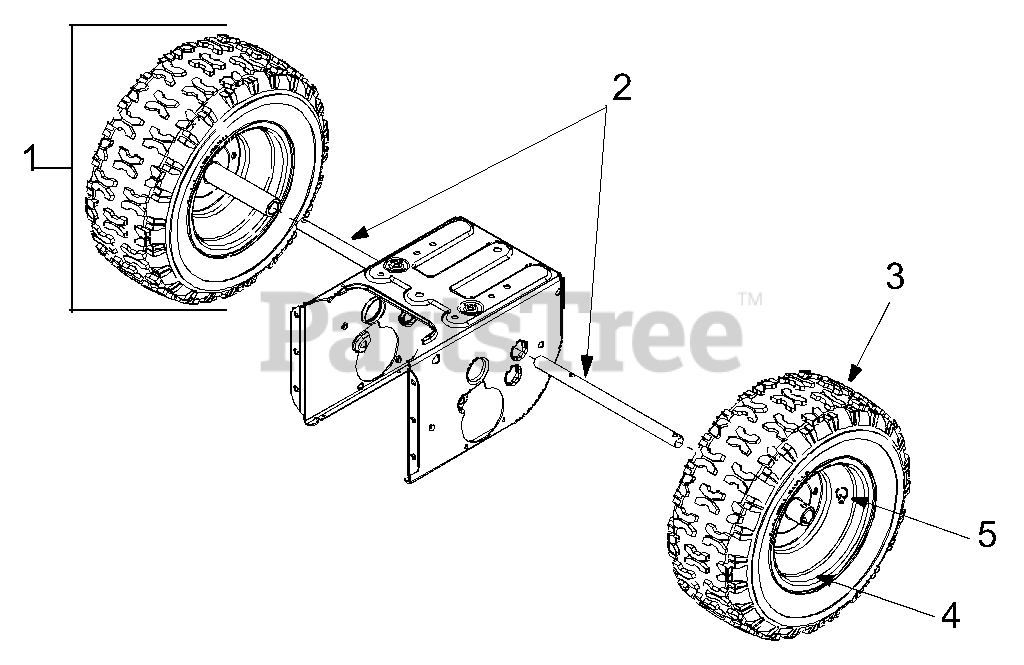 1
2
3
PartsTree™
5
4